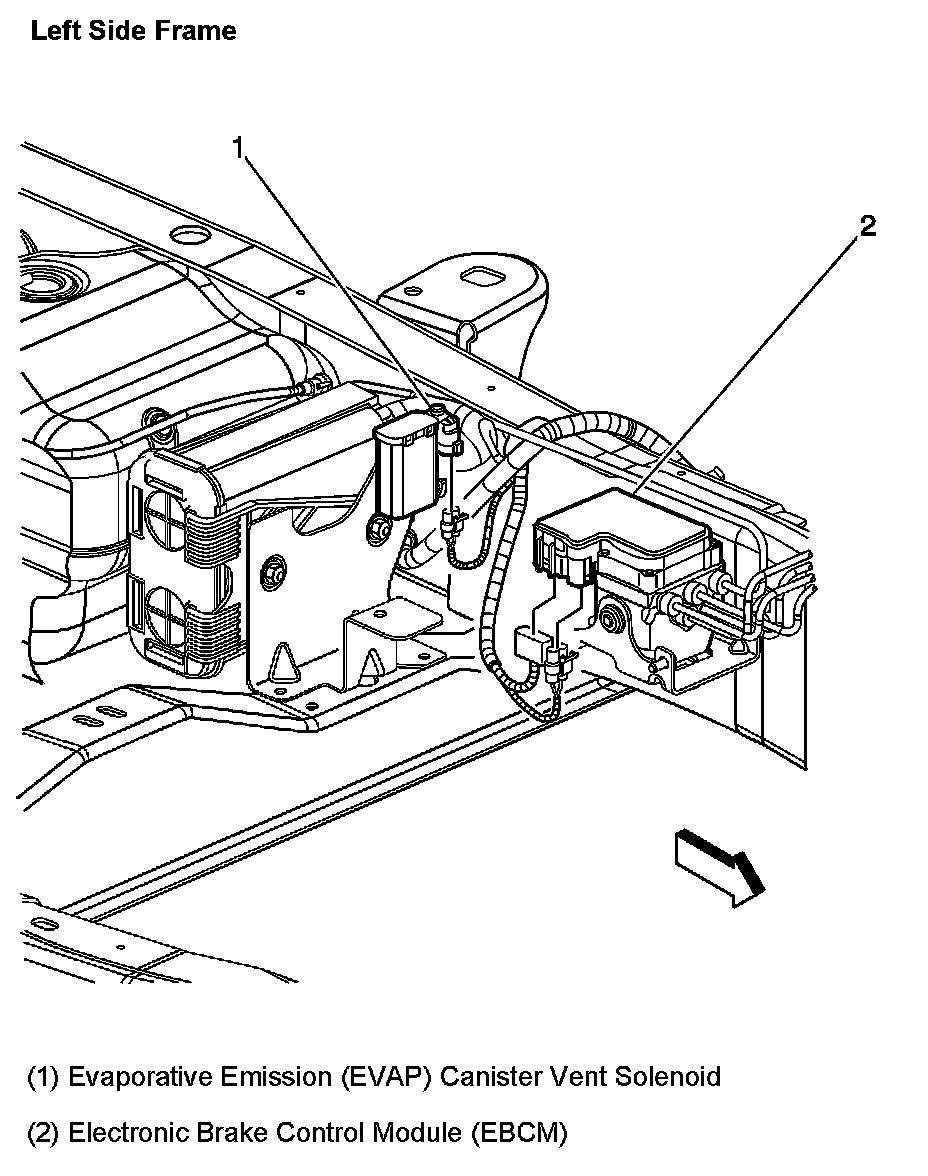 Left Side Frame

1

2

(1) Evaporative Emission (EVAP) Canister Vent Solenoid

(2) Electronic Brake Control Module (EBCM)