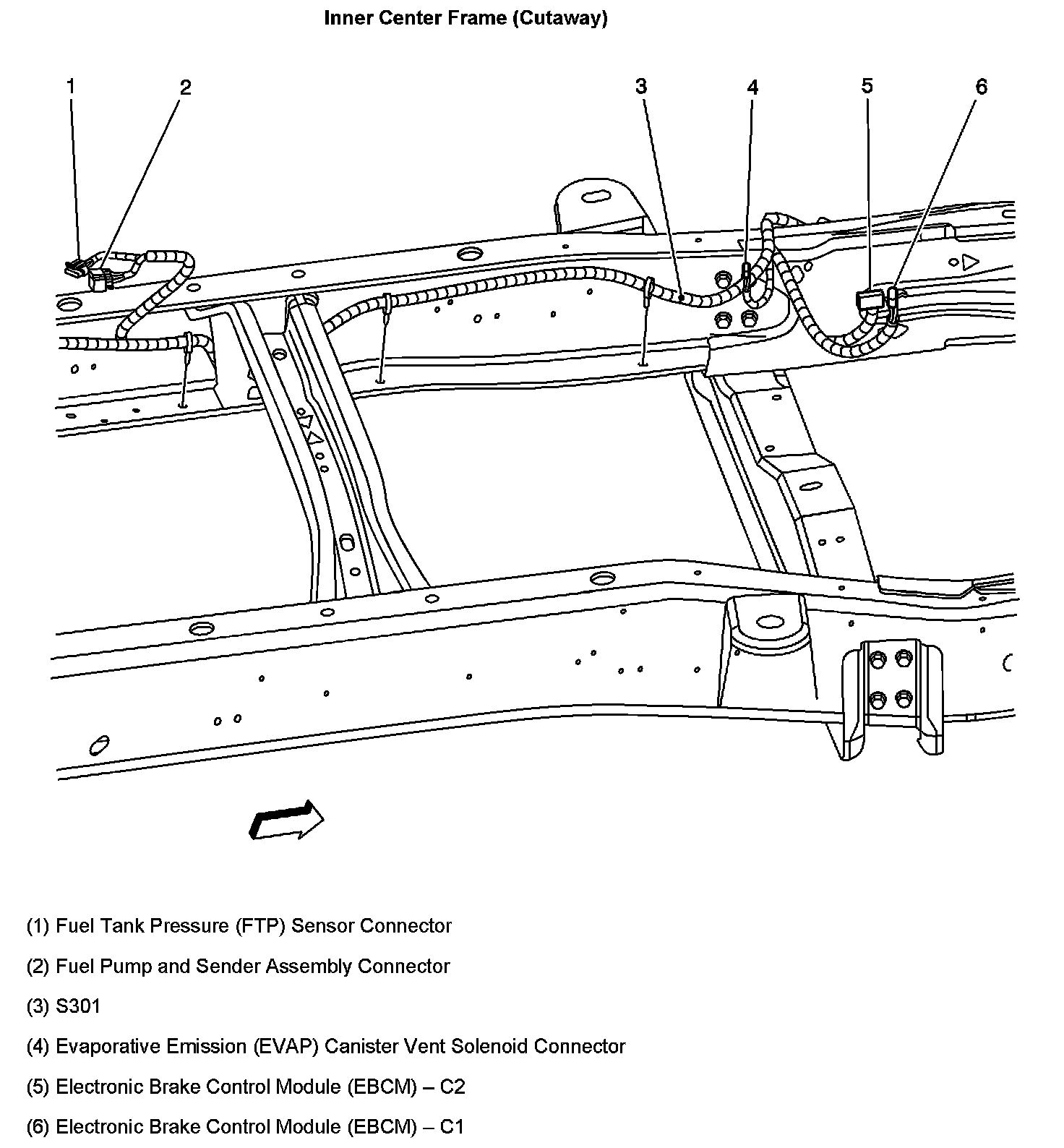 Inner Center Frame (Cutaway)

1
2
3
4
5
6

(1) Fuel Tank Pressure (FTP) Sensor Connector

(2) Fuel Pump and Sender Assembly Connector

(3) S301

(4) Evaporative Emission (EVAP) Canister Vent Solenoid Connector

(5) Electronic Brake Control Module (EBCM) – C2

(6) Electronic Brake Control Module (EBCM) – C1