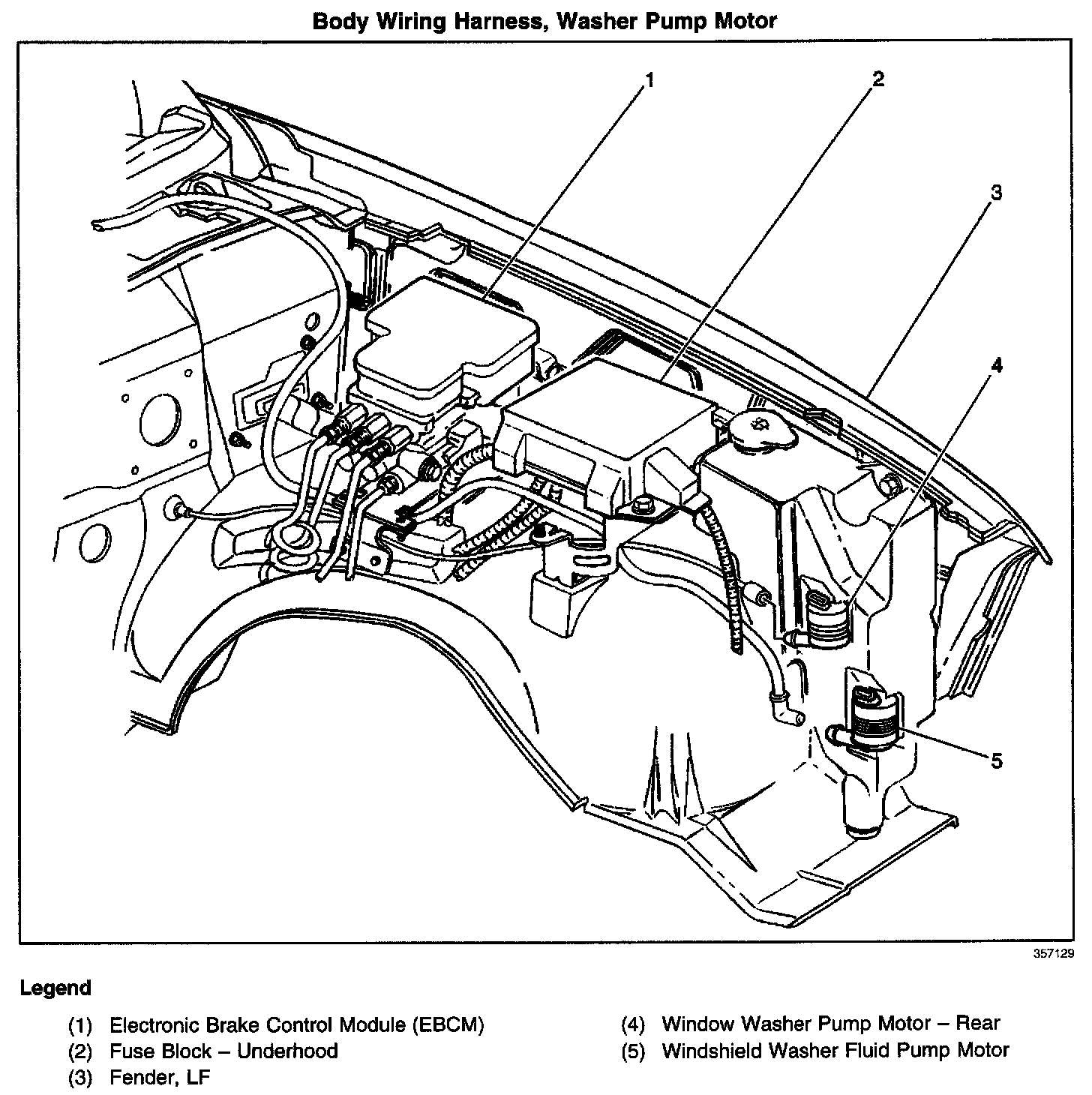 Body Wiring Harness, Washer Pump Motor

1
2
3
4
5

357129

Legend

(1) Electronic Brake Control Module (EBCM)
(2) Fuse Block – Underhood
(3) Fender, LF

(4) Window Washer Pump Motor – Rear
(5) Windshield Washer Fluid Pump Motor