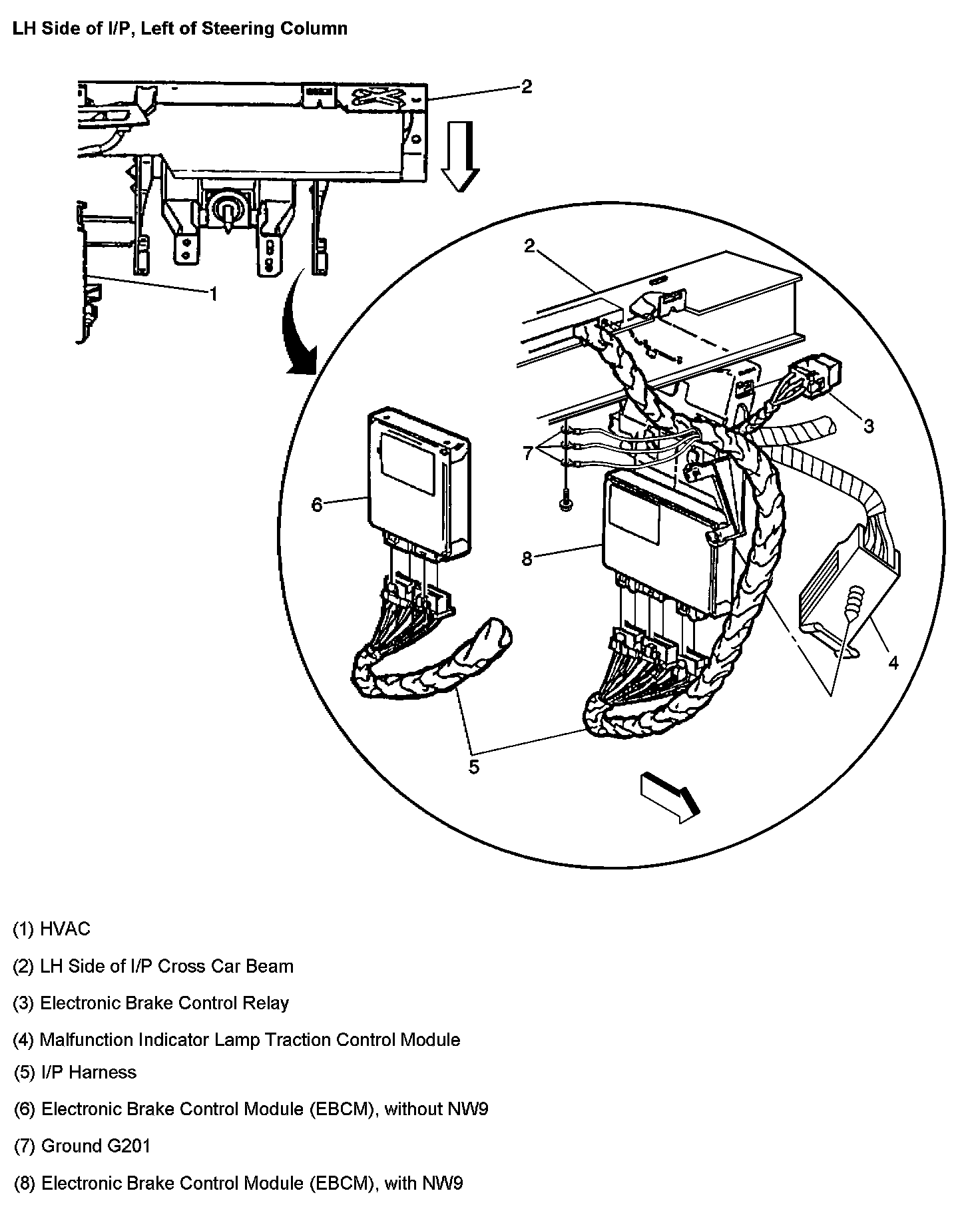 LH Side of I/P, Left of Steering Column

2

1

2

3

7

6

8

4

5

(1) HVAC

(2) LH Side of I/P Cross Car Beam

(3) Electronic Brake Control Relay

(4) Malfunction Indicator Lamp Traction Control Module

(5) I/P Harness

(6) Electronic Brake Control Module (EBCM), without NW9

(7) Ground G201

(8) Electronic Brake Control Module (EBCM), with NW9