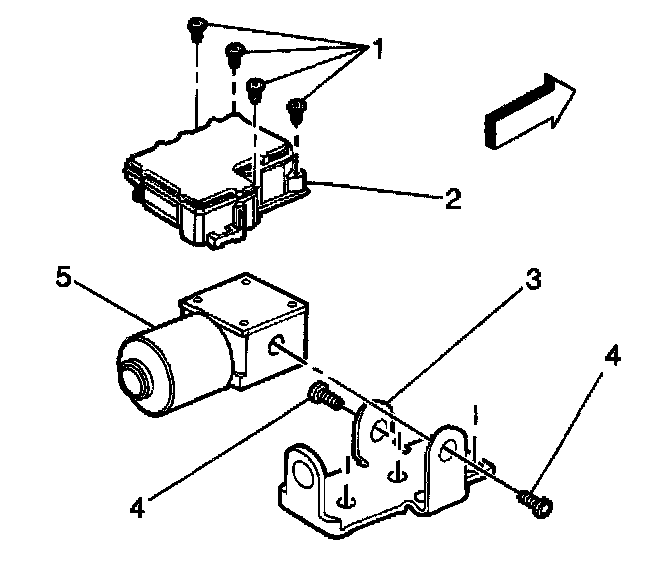 1
2
5
3
4
4