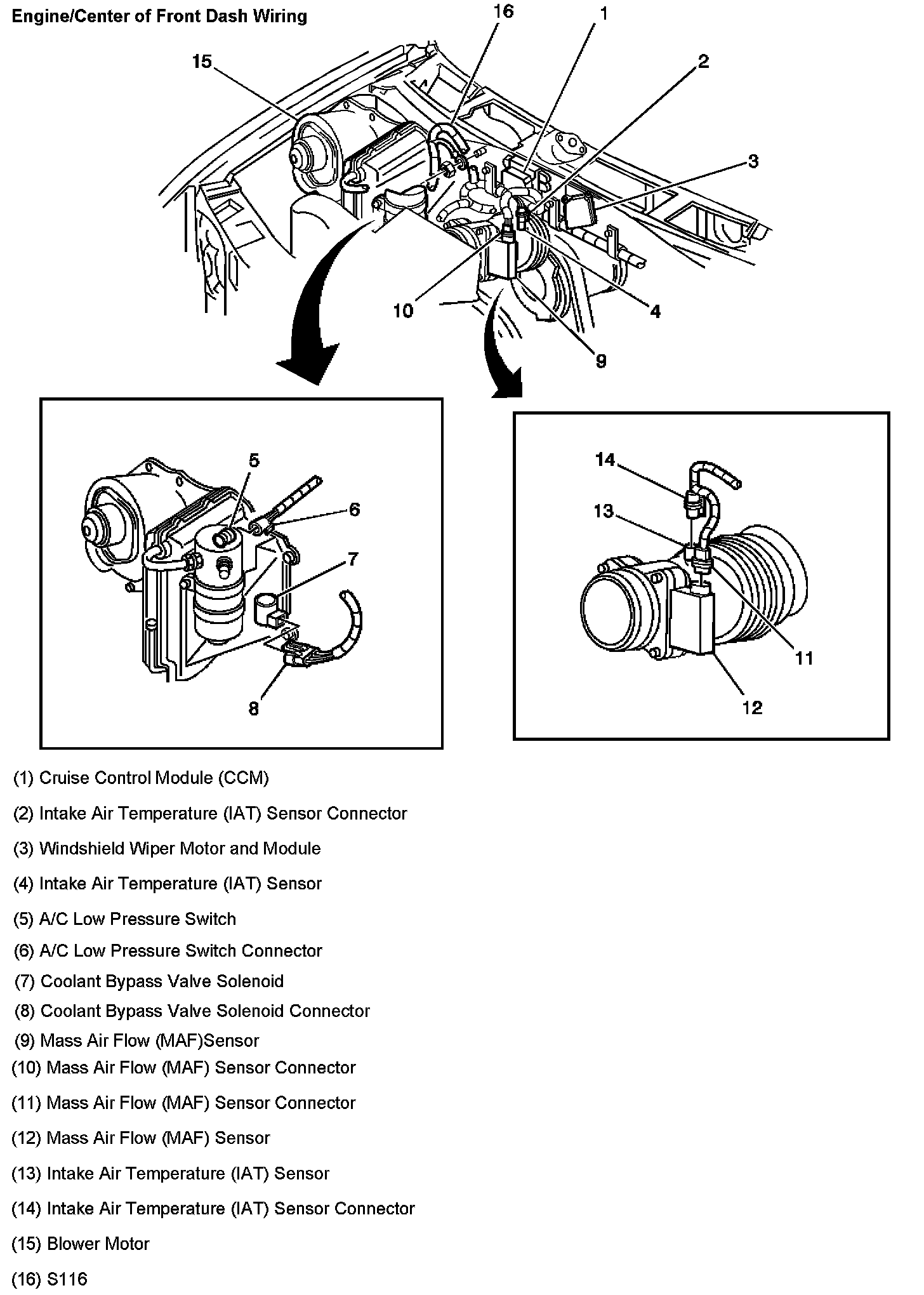 Engine/Center of Front Dash Wiring

16
1
15
2
3
10
4
9

5
6
7
8

14
13
11
12

(1) Cruise Control Module (CCM)

(2) Intake Air Temperature (IAT) Sensor Connector

(3) Windshield Wiper Motor and Module

(4) Intake Air Temperature (IAT) Sensor

(5) A/C Low Pressure Switch

(6) A/C Low Pressure Switch Connector

(7) Coolant Bypass Valve Solenoid

(8) Coolant Bypass Valve Solenoid Connector

(9) Mass Air Flow (MAF)Sensor

(10) Mass Air Flow (MAF) Sensor Connector

(11) Mass Air Flow (MAF) Sensor Connector

(12) Mass Air Flow (MAF) Sensor

(13) Intake Air Temperature (IAT) Sensor

(14) Intake Air Temperature (IAT) Sensor Connector

(15) Blower Motor

(16) S116