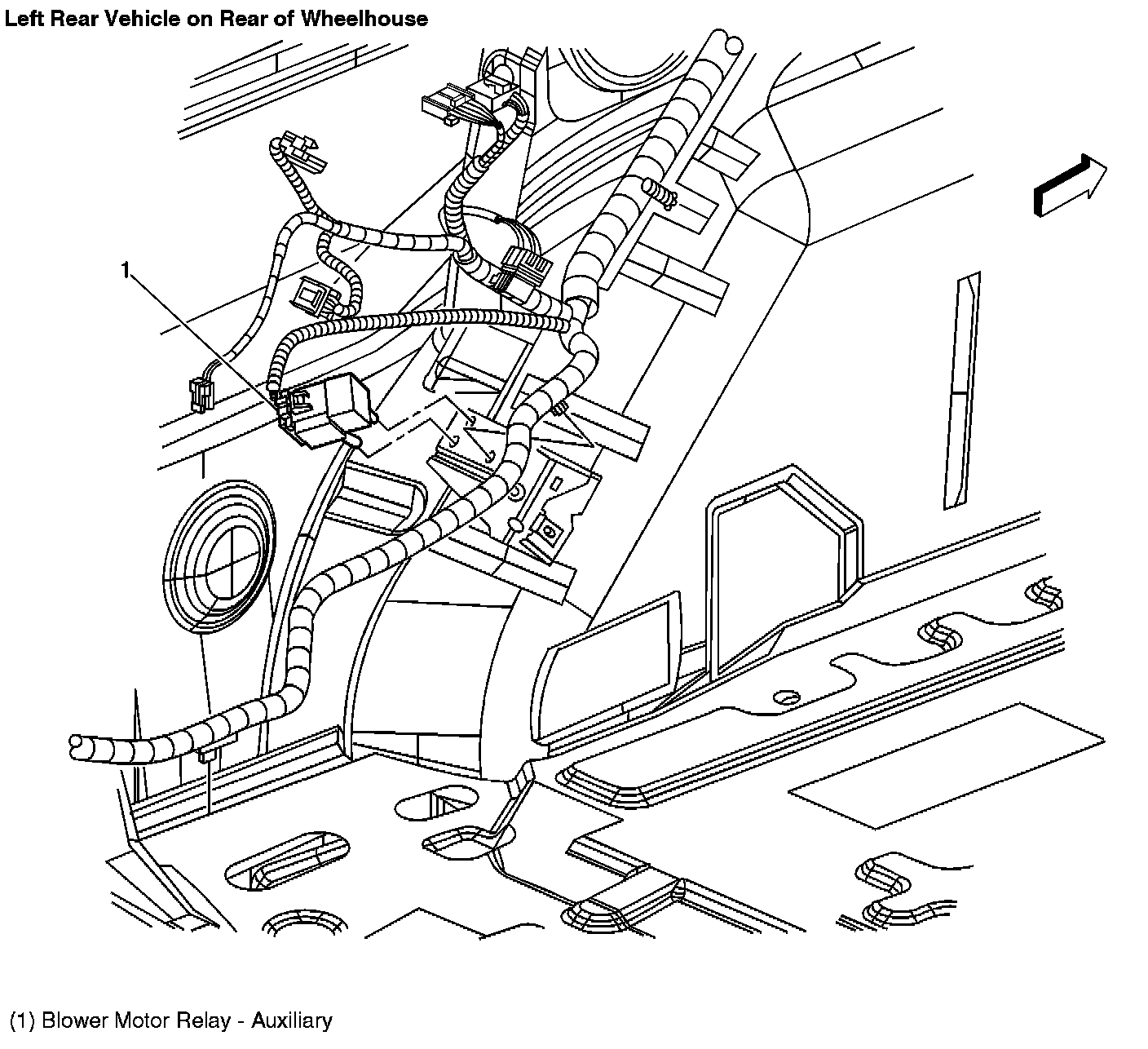 Left Rear Vehicle on Rear of Wheelhouse

1

(1) Blower Motor Relay - Auxiliary