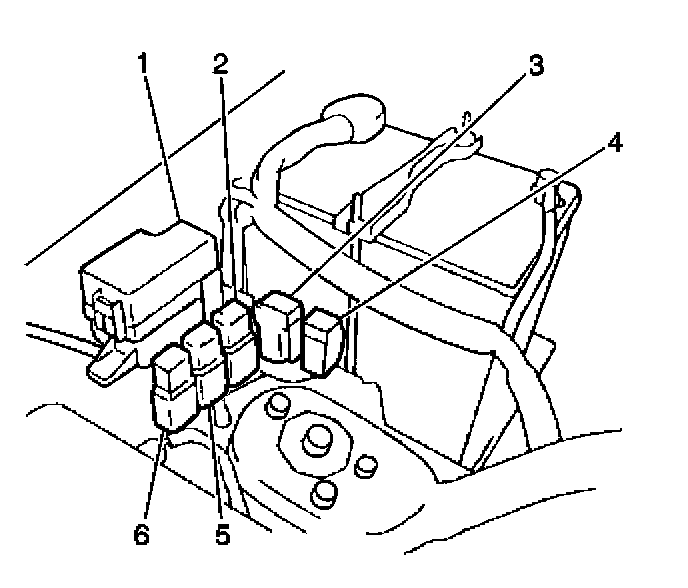 1
2
3
4
6
5