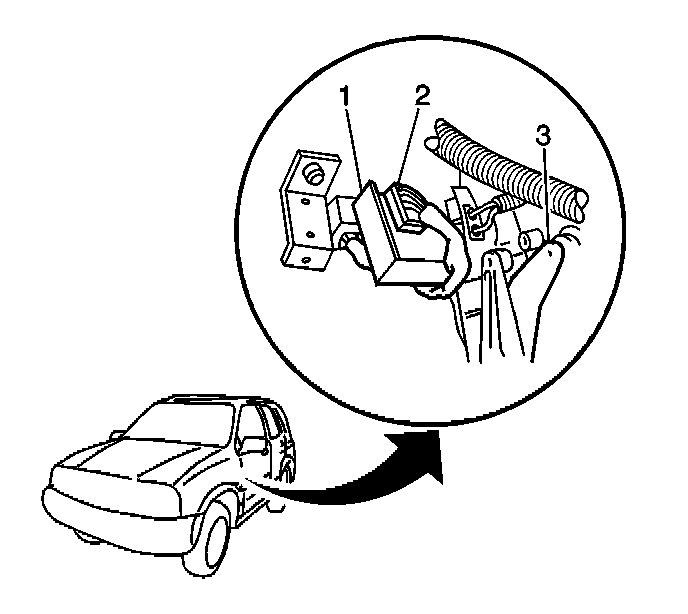 1
2
3