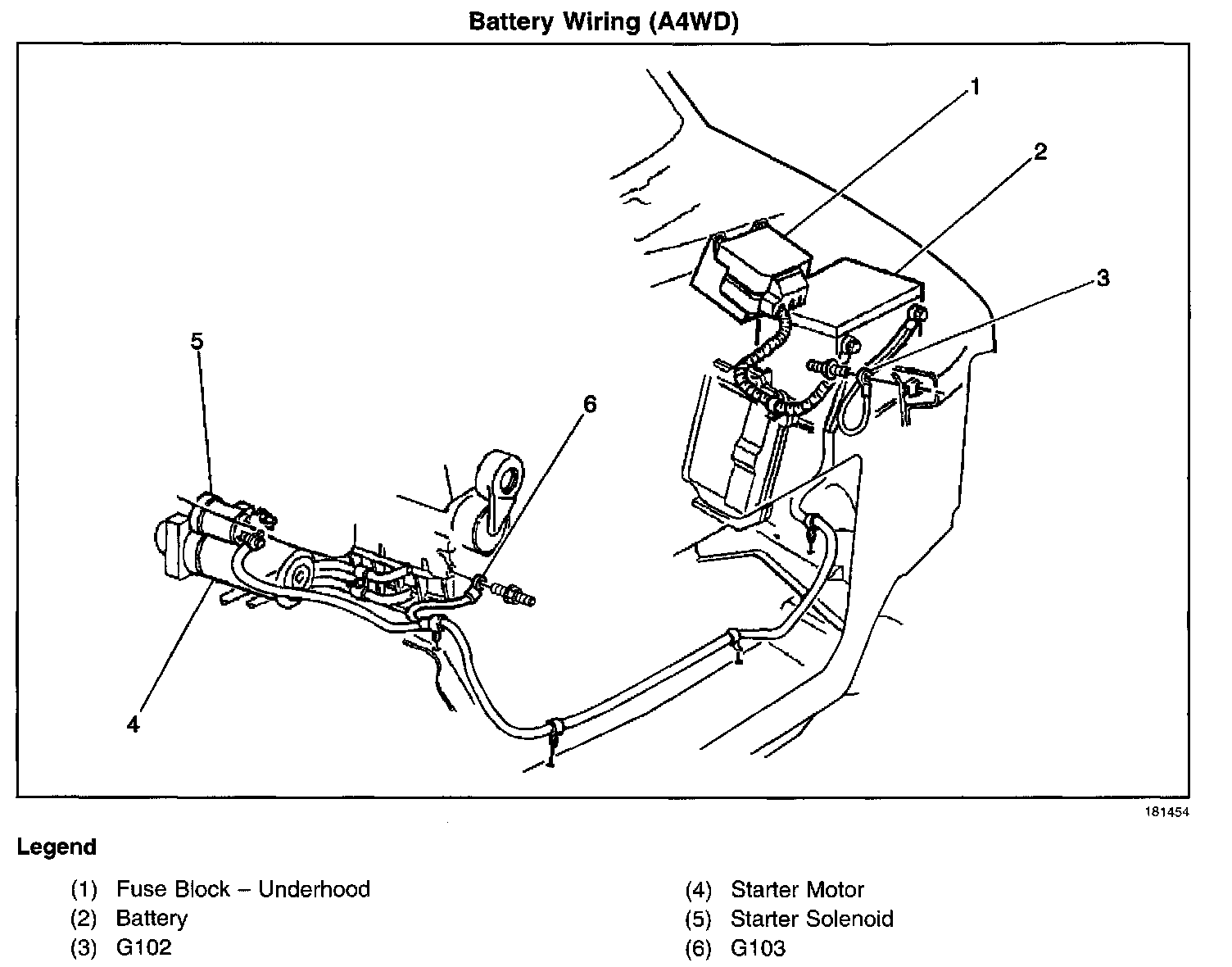 Battery Wiring (A4WD)

1
2
3
5
6
4

181454

Legend

(1) Fuse Block – Underhood
(2) Battery
(3) G102

(4) Starter Motor
(5) Starter Solenoid
(6) G103