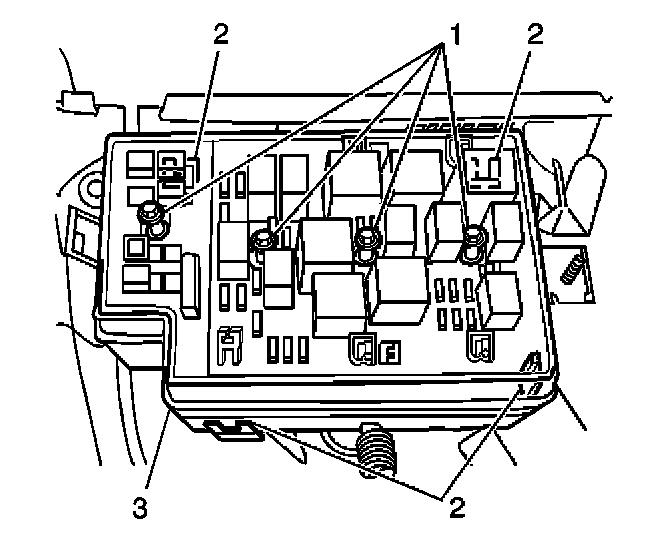 2
1
2
3
2