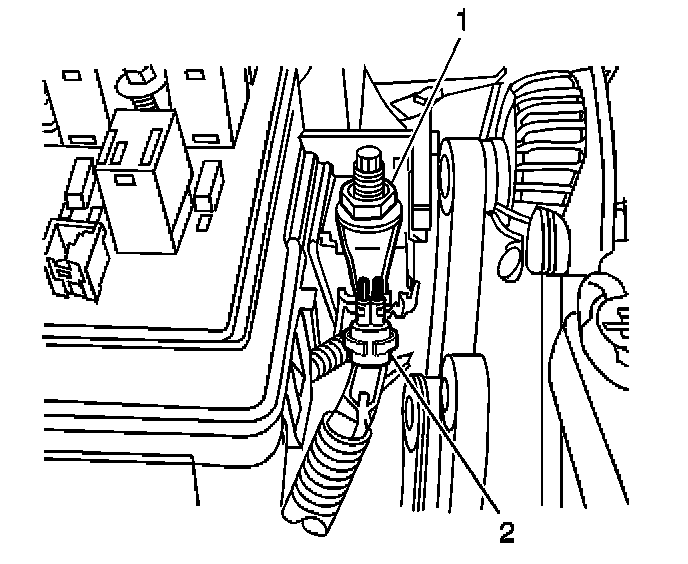 1

2