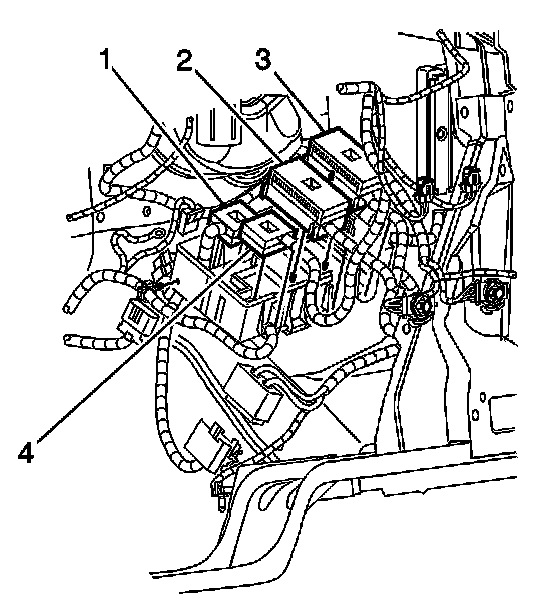 1
2
3
4