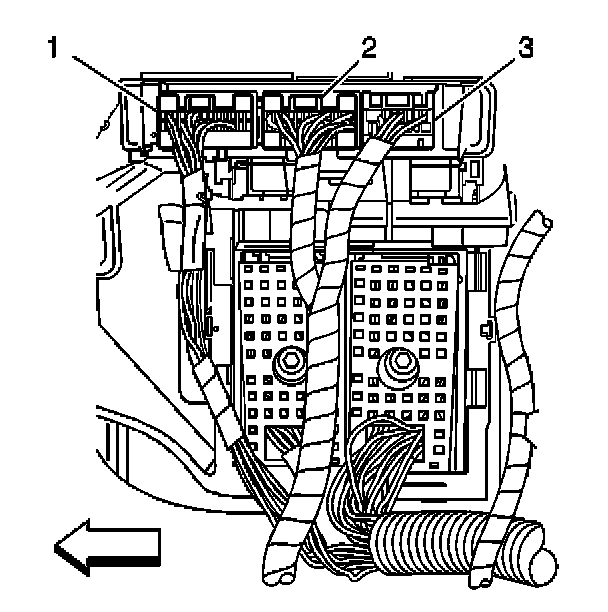 1
2
3