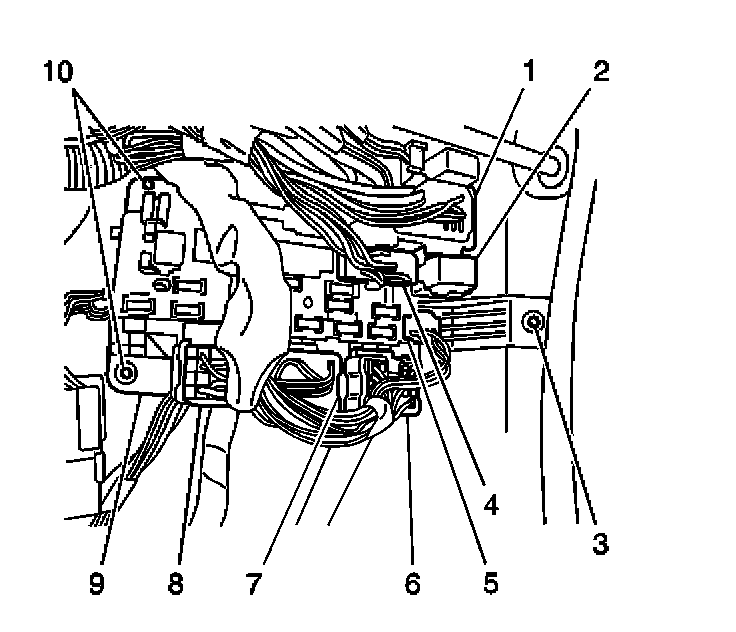 10
1
2
4
3
9
8
7
6
5