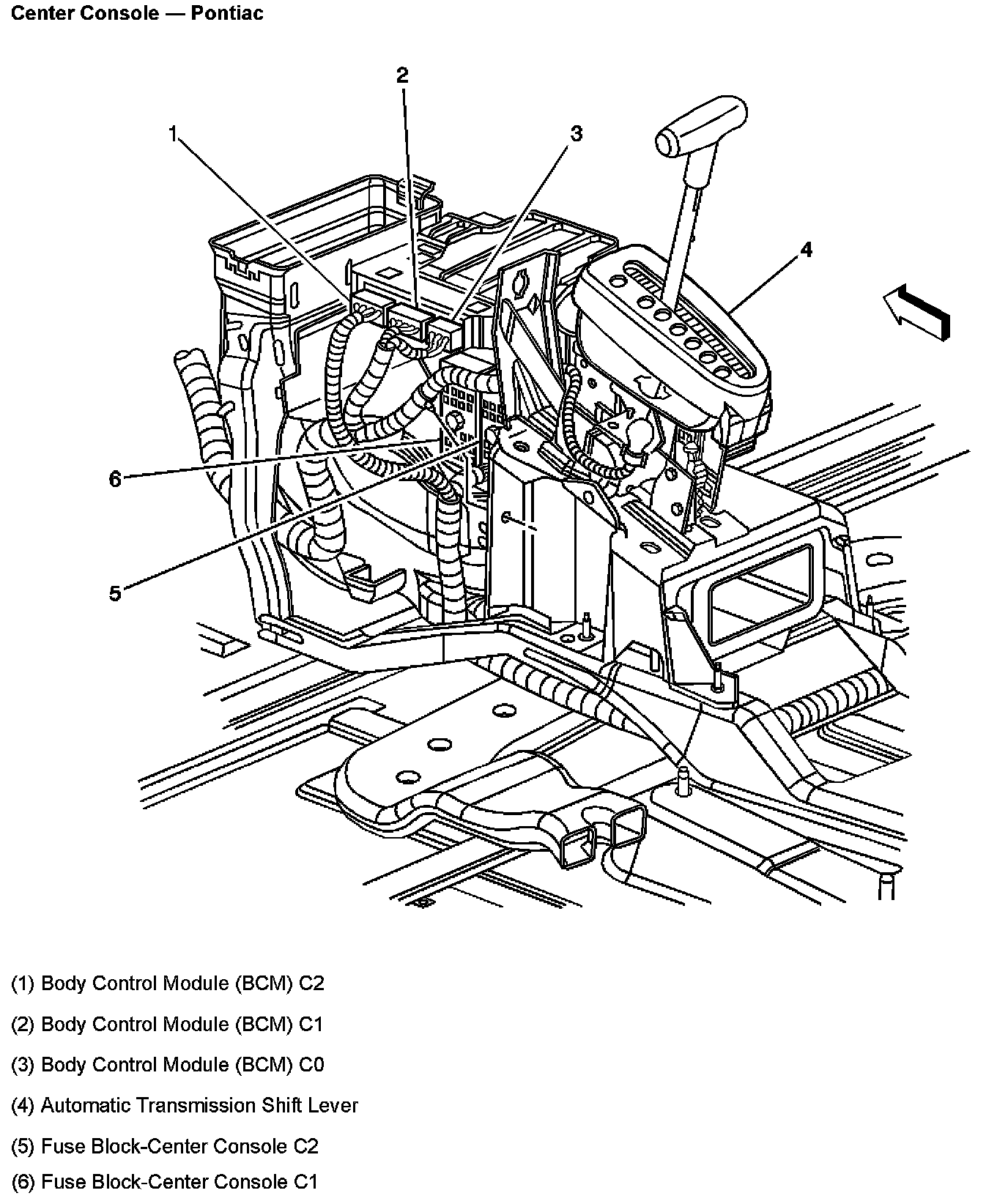 Center Console — Pontiac

2

1

3

4

6

5

(1) Body Control Module (BCM) C2

(2) Body Control Module (BCM) C1

(3) Body Control Module (BCM) C0

(4) Automatic Transmission Shift Lever

(5) Fuse Block-Center Console C2

(6) Fuse Block-Center Console C1