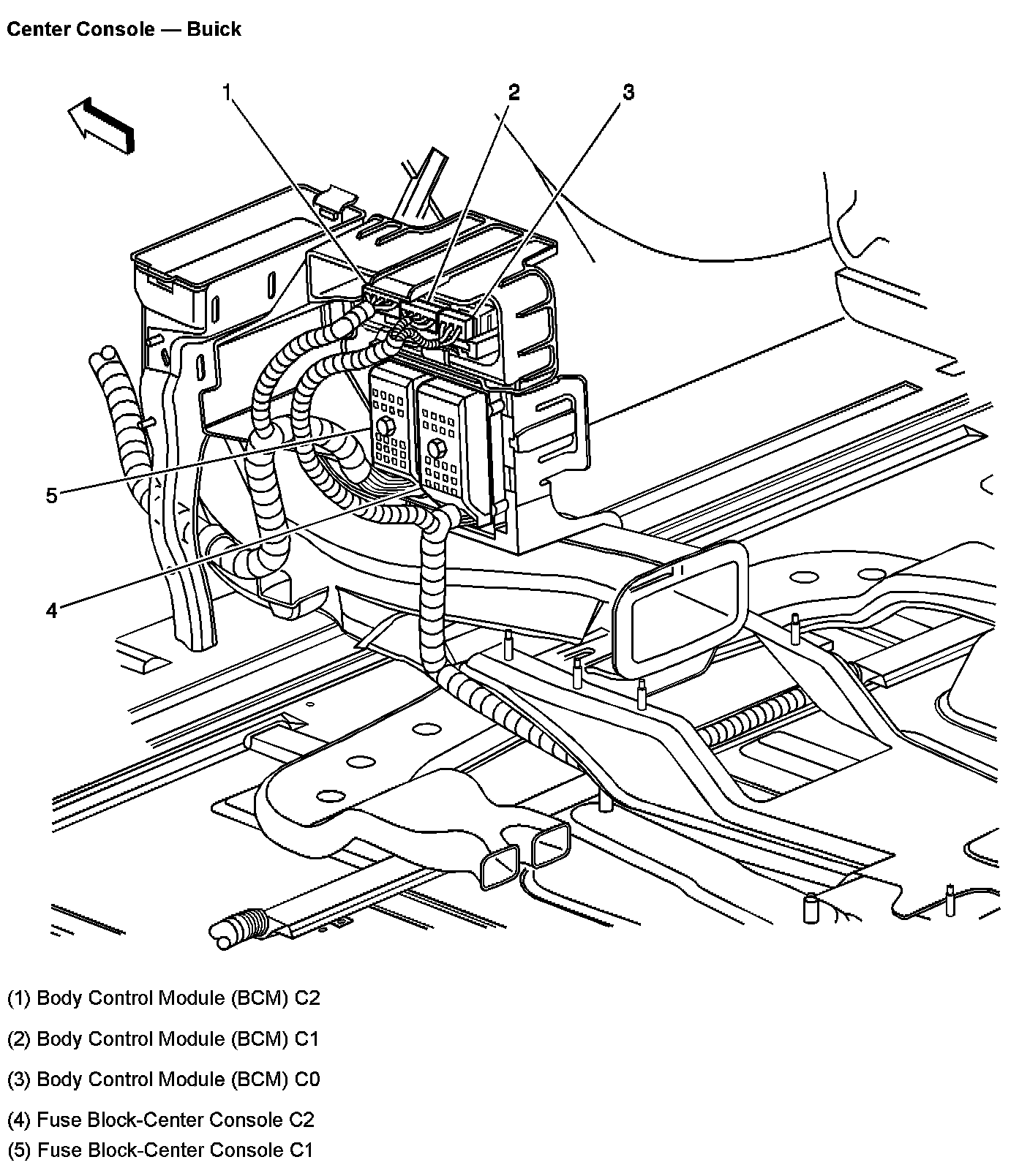 Center Console — Buick

1
2
3
5
4

(1) Body Control Module (BCM) C2

(2) Body Control Module (BCM) C1

(3) Body Control Module (BCM) C0

(4) Fuse Block-Center Console C2

(5) Fuse Block-Center Console C1