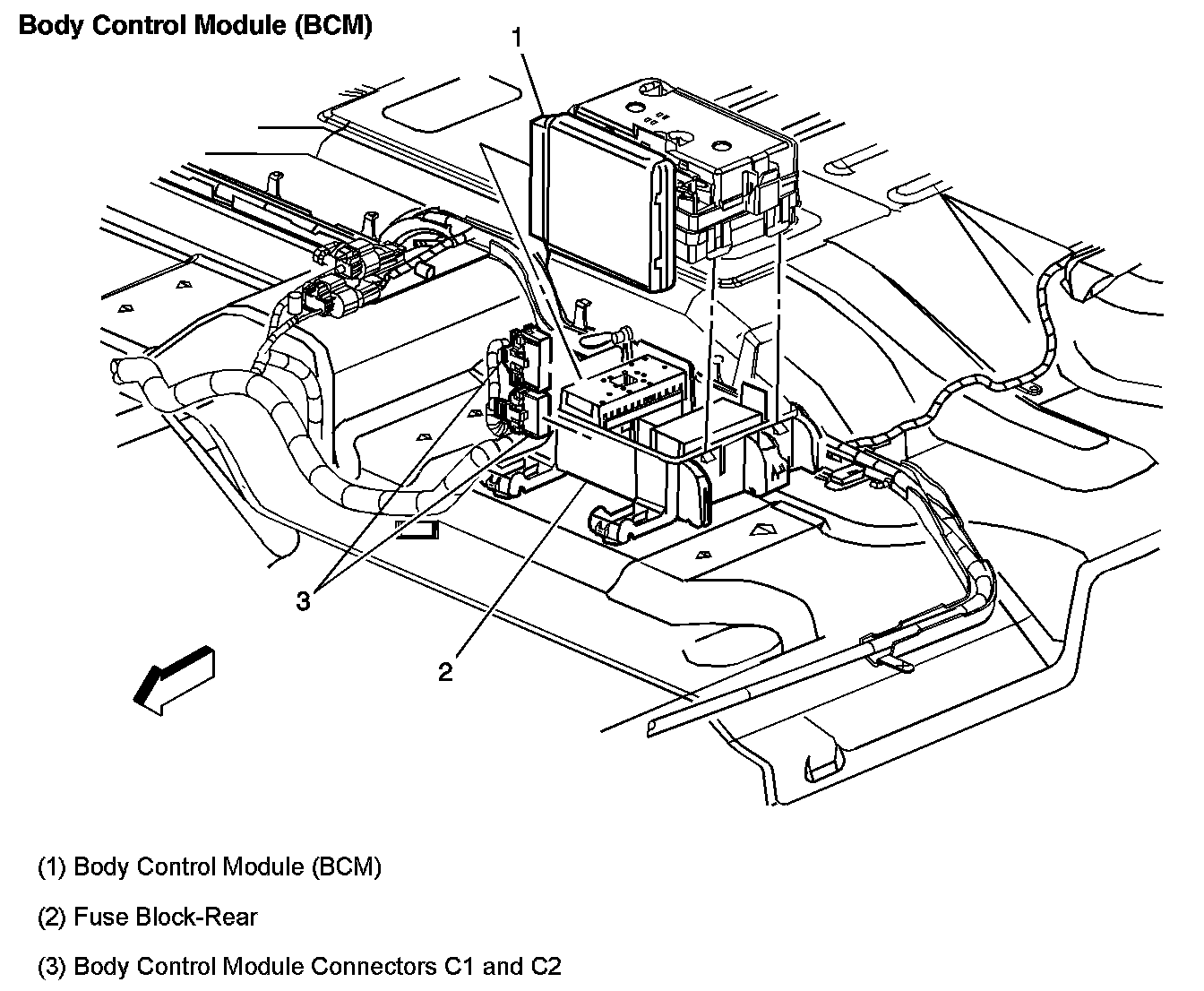 Body Control Module (BCM)

1

3

2

(1) Body Control Module (BCM)

(2) Fuse Block-Rear

(3) Body Control Module Connectors C1 and C2