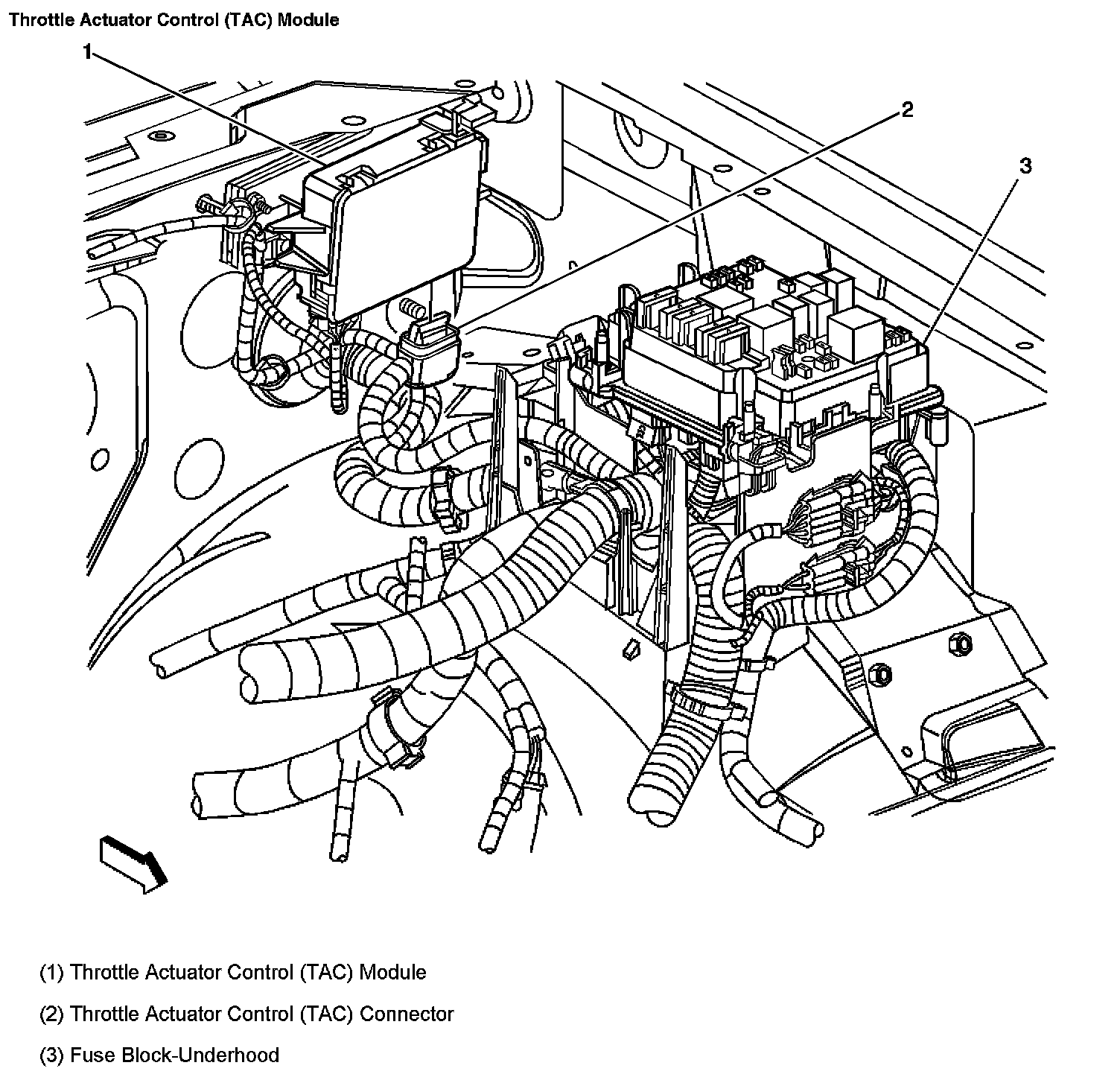 Throttle Actuator Control (TAC) Module

1

2

3

(1) Throttle Actuator Control (TAC) Module

(2) Throttle Actuator Control (TAC) Connector

(3) Fuse Block-Underhood