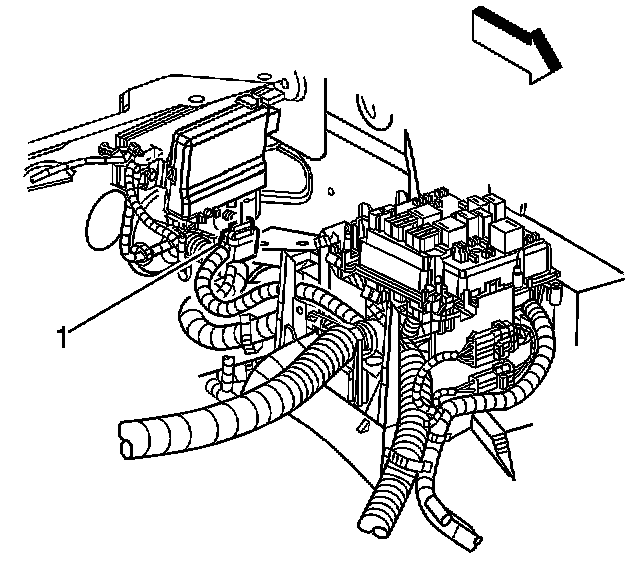 1