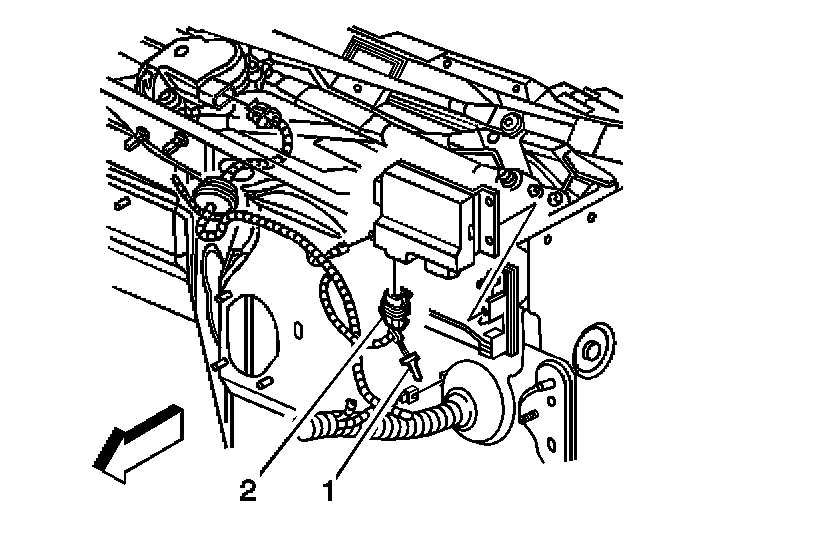 2 1