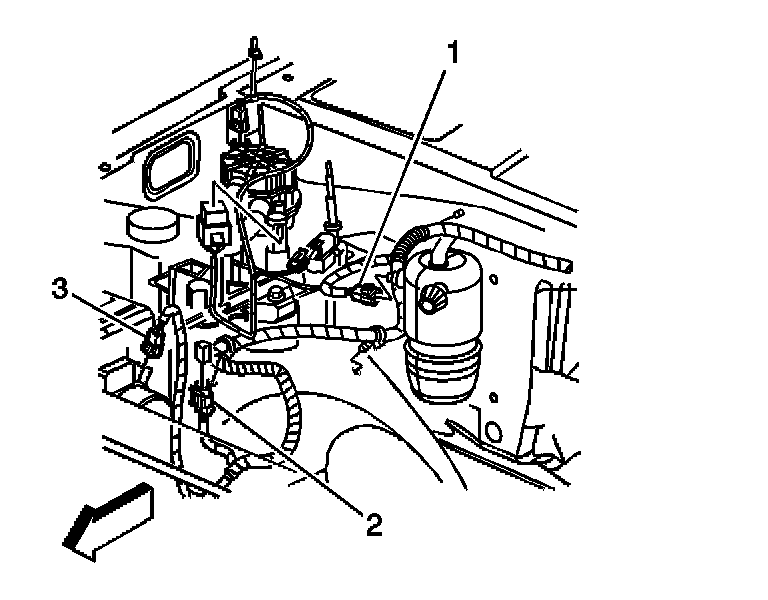 1
3
2