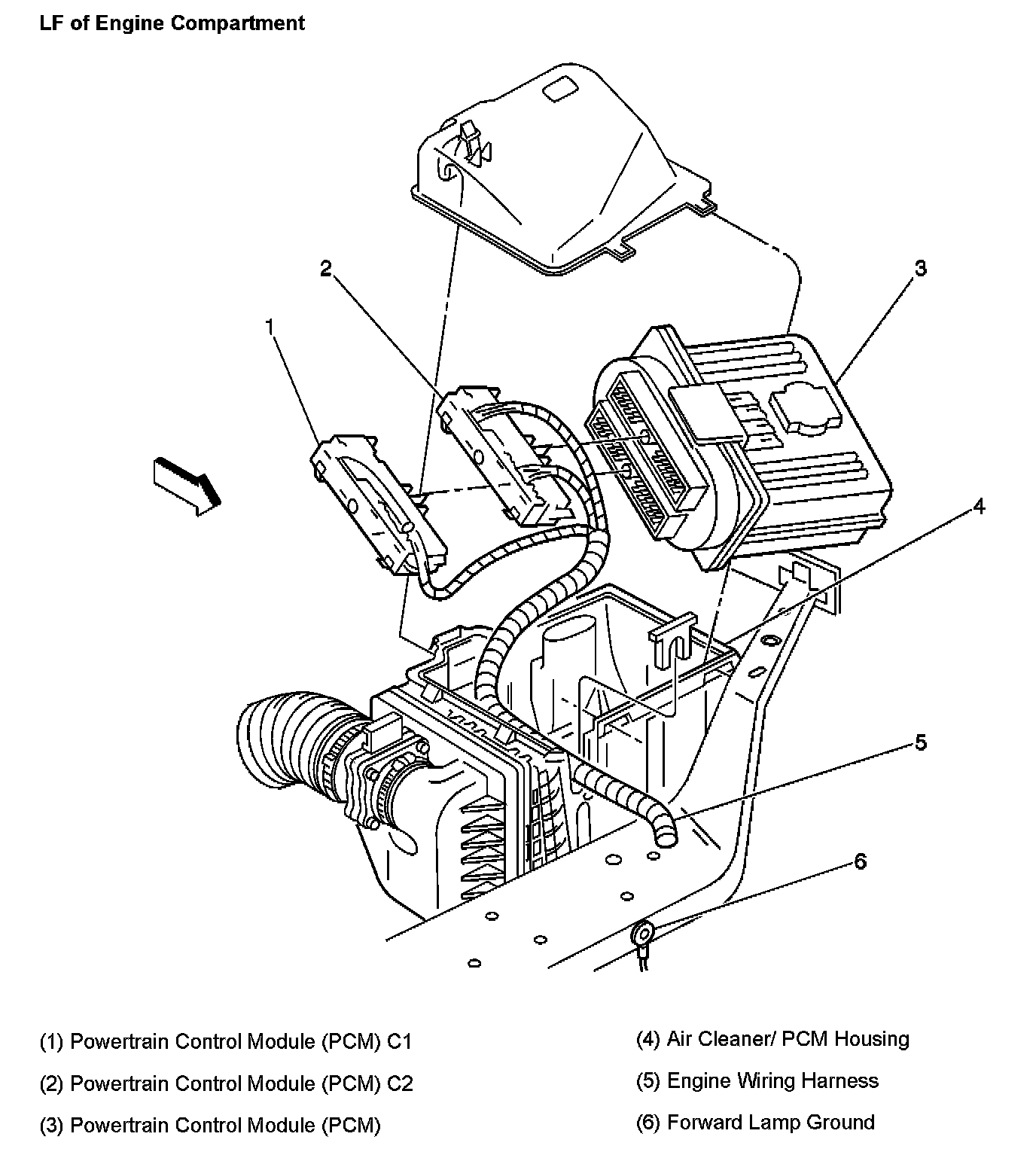 LF of Engine Compartment

2

3

1

4

5

6

(1) Powertrain Control Module (PCM) C1

(2) Powertrain Control Module (PCM) C2

(3) Powertrain Control Module (PCM)

(4) Air Cleaner/ PCM Housing

(5) Engine Wiring Harness

(6) Forward Lamp Ground