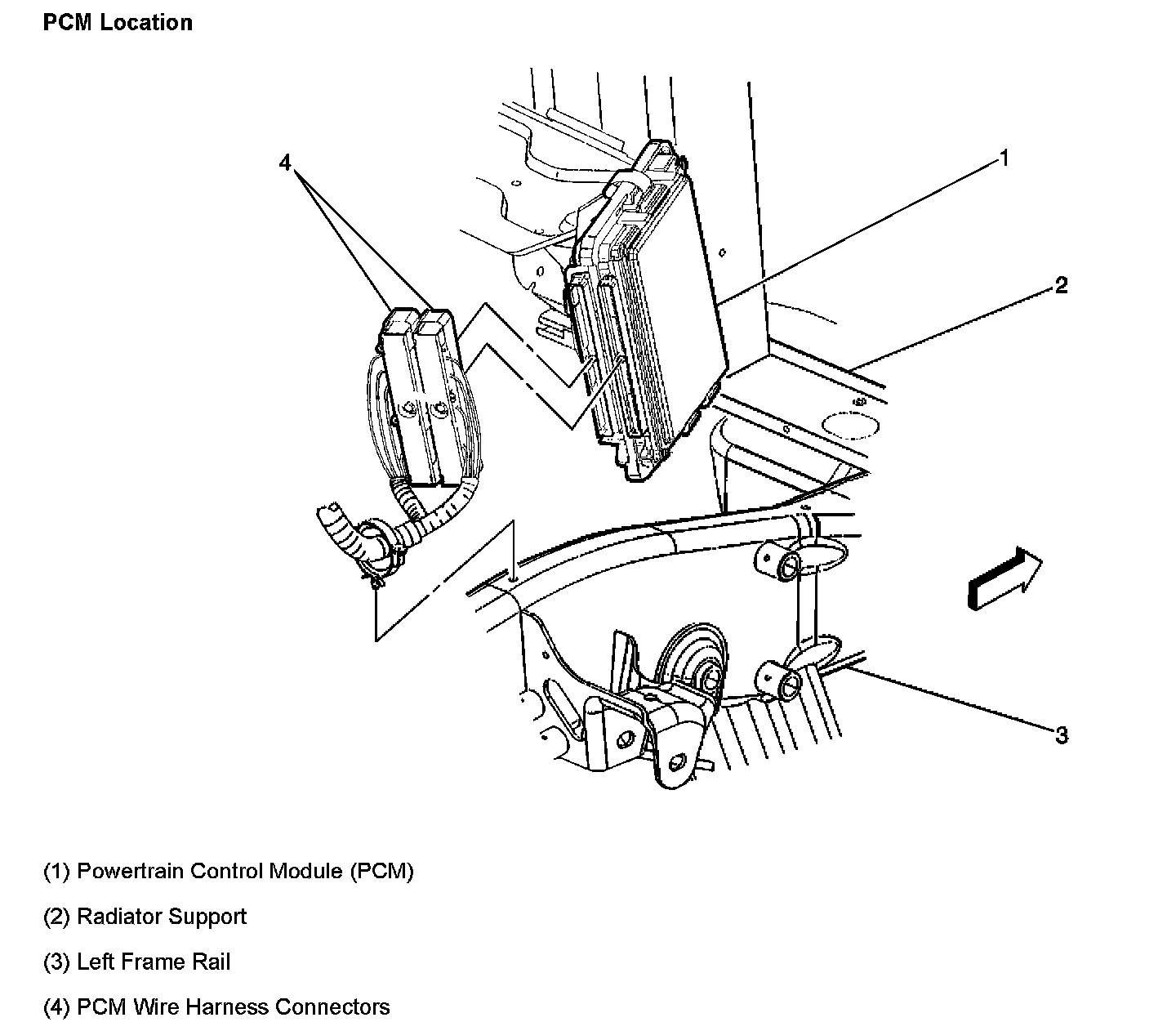 PCM Location

4

1

2

3

(1) Powertrain Control Module (PCM)

(2) Radiator Support

(3) Left Frame Rail

(4) PCM Wire Harness Connectors