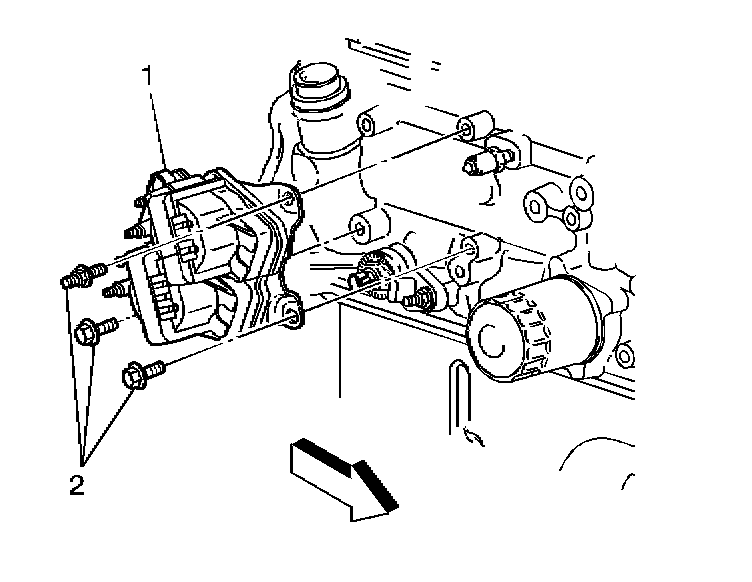 1

2