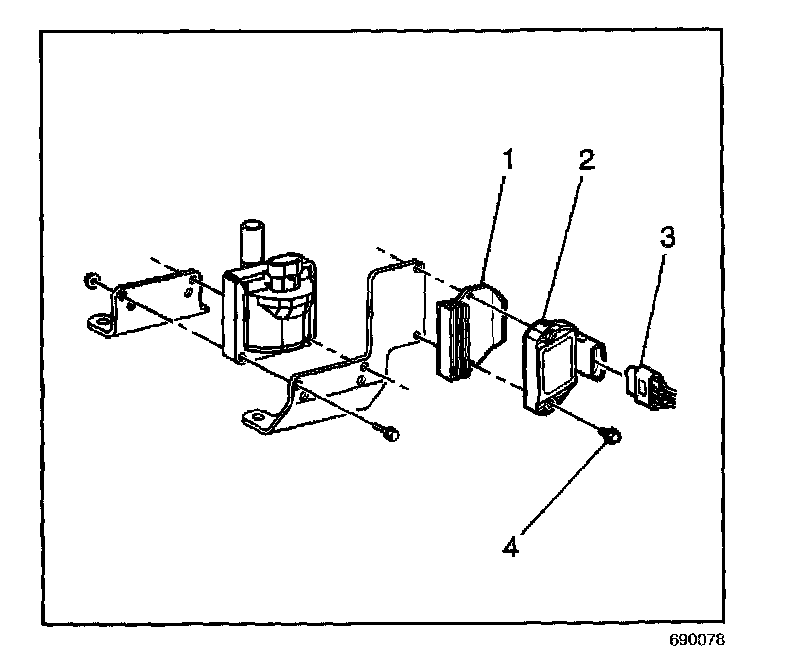 1
2
3
4
690078