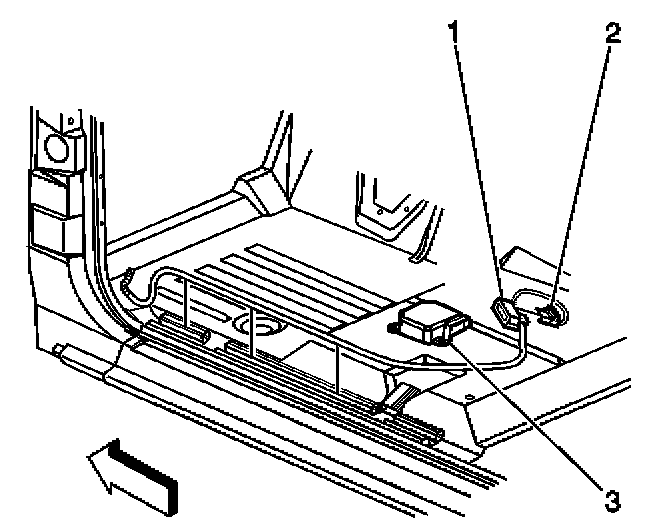 1
2
3