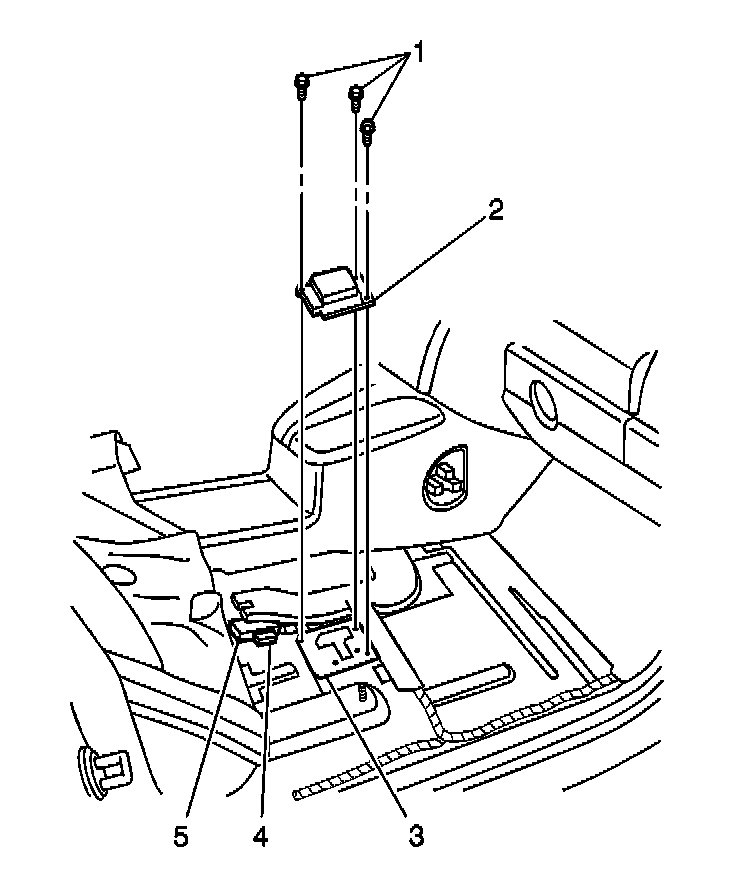 1
2
5
4
3