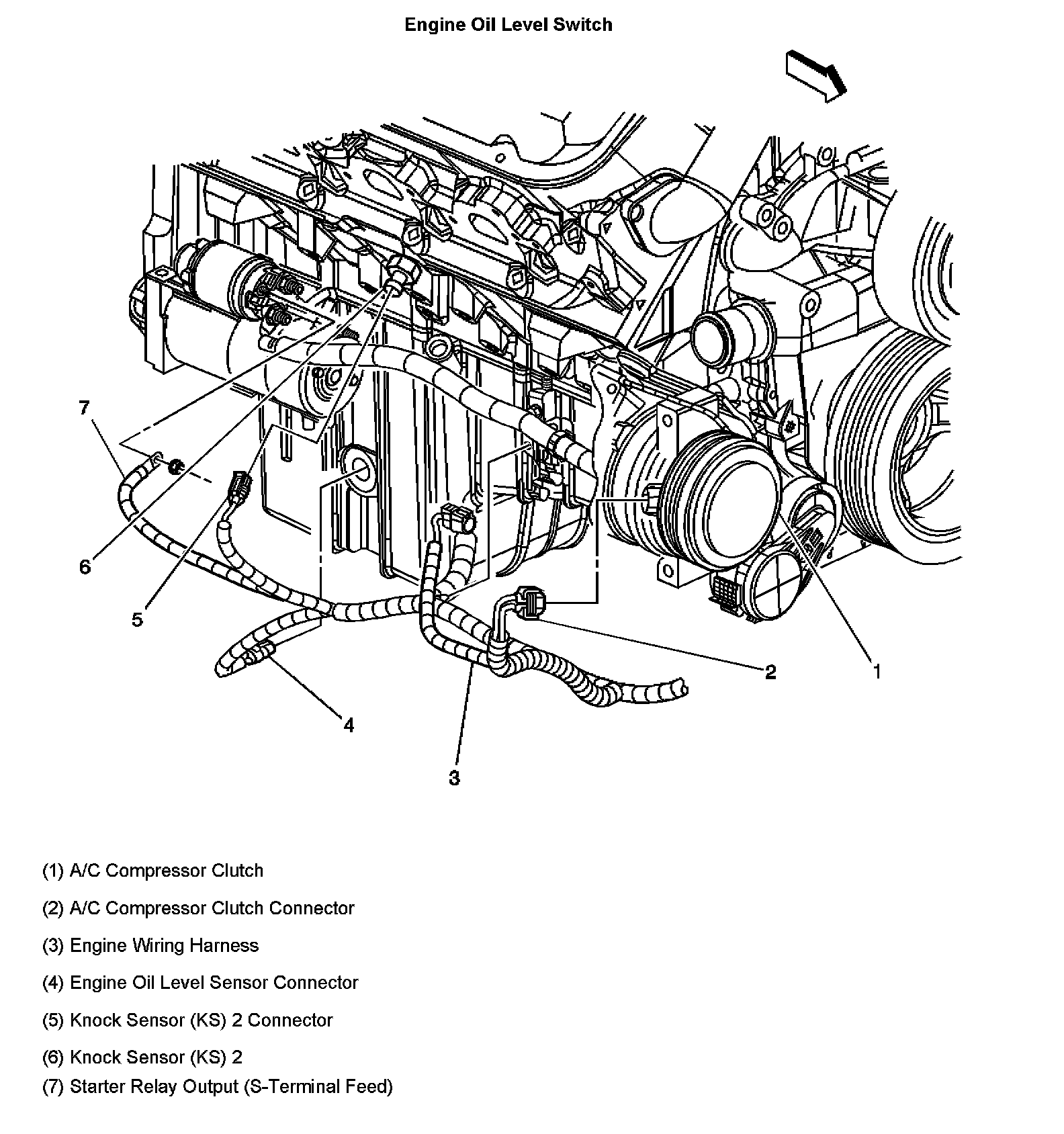 Engine Oil Level Switch

7

6

5

4

3

2

1

(1) A/C Compressor Clutch

(2) A/C Compressor Clutch Connector

(3) Engine Wiring Harness

(4) Engine Oil Level Sensor Connector

(5) Knock Sensor (KS) 2 Connector

(6) Knock Sensor (KS) 2

(7) Starter Relay Output (S-Terminal Feed)