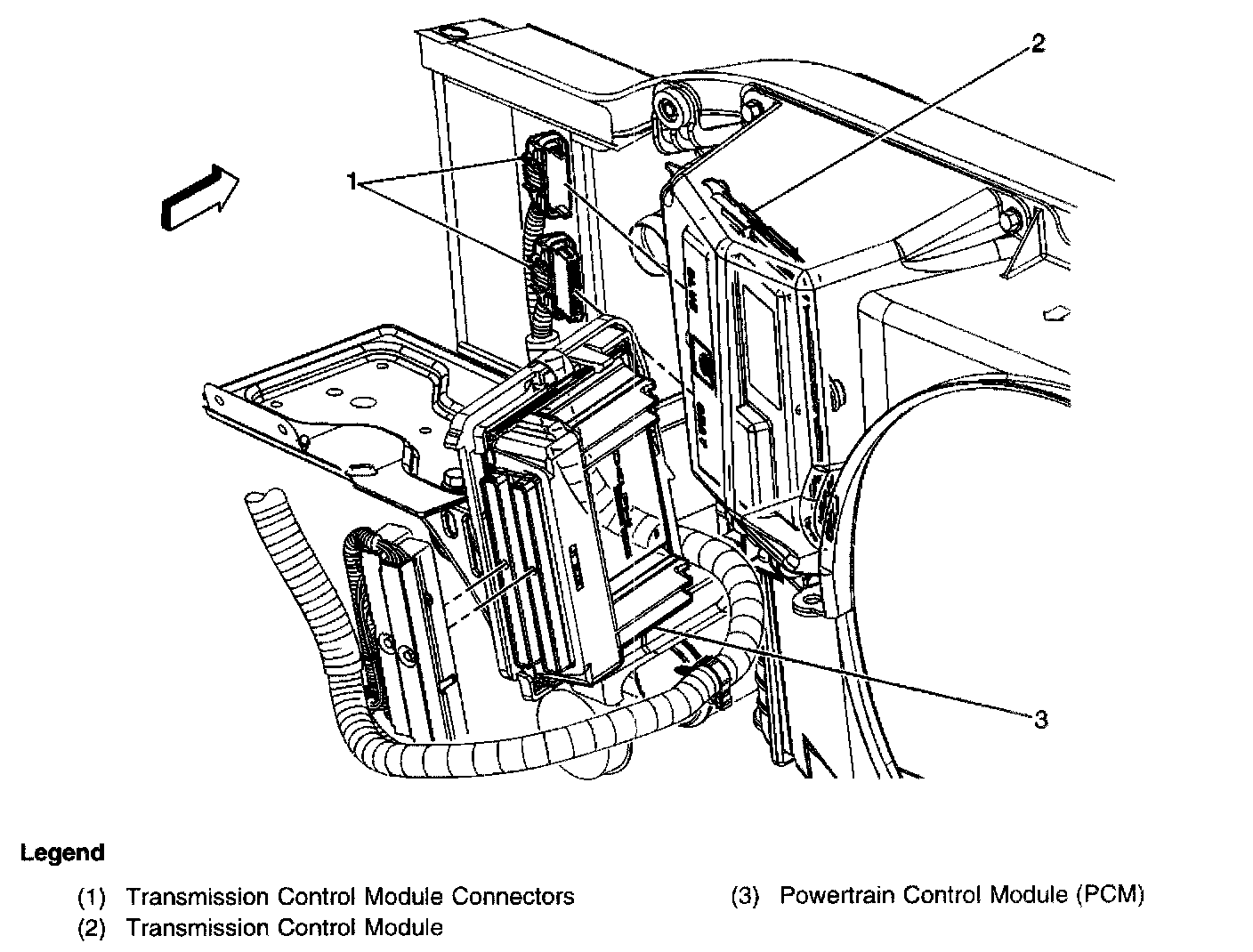 2

1

3

Legend

(1) Transmission Control Module Connectors
(2) Transmission Control Module

(3) Powertrain Control Module (PCM)