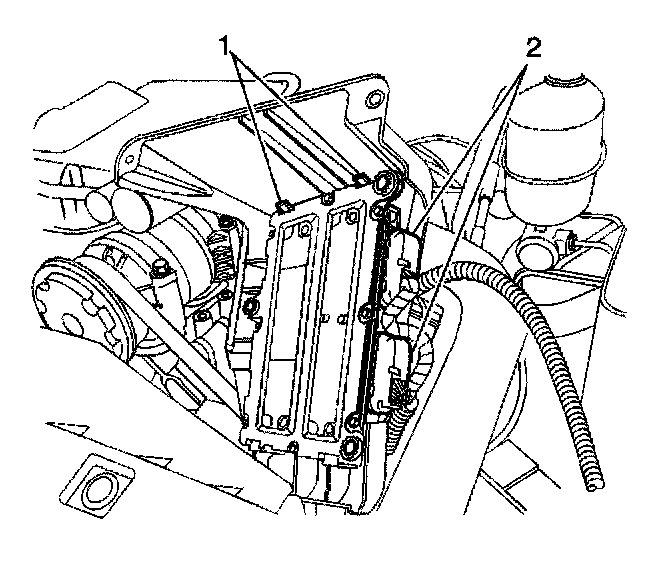 1
2