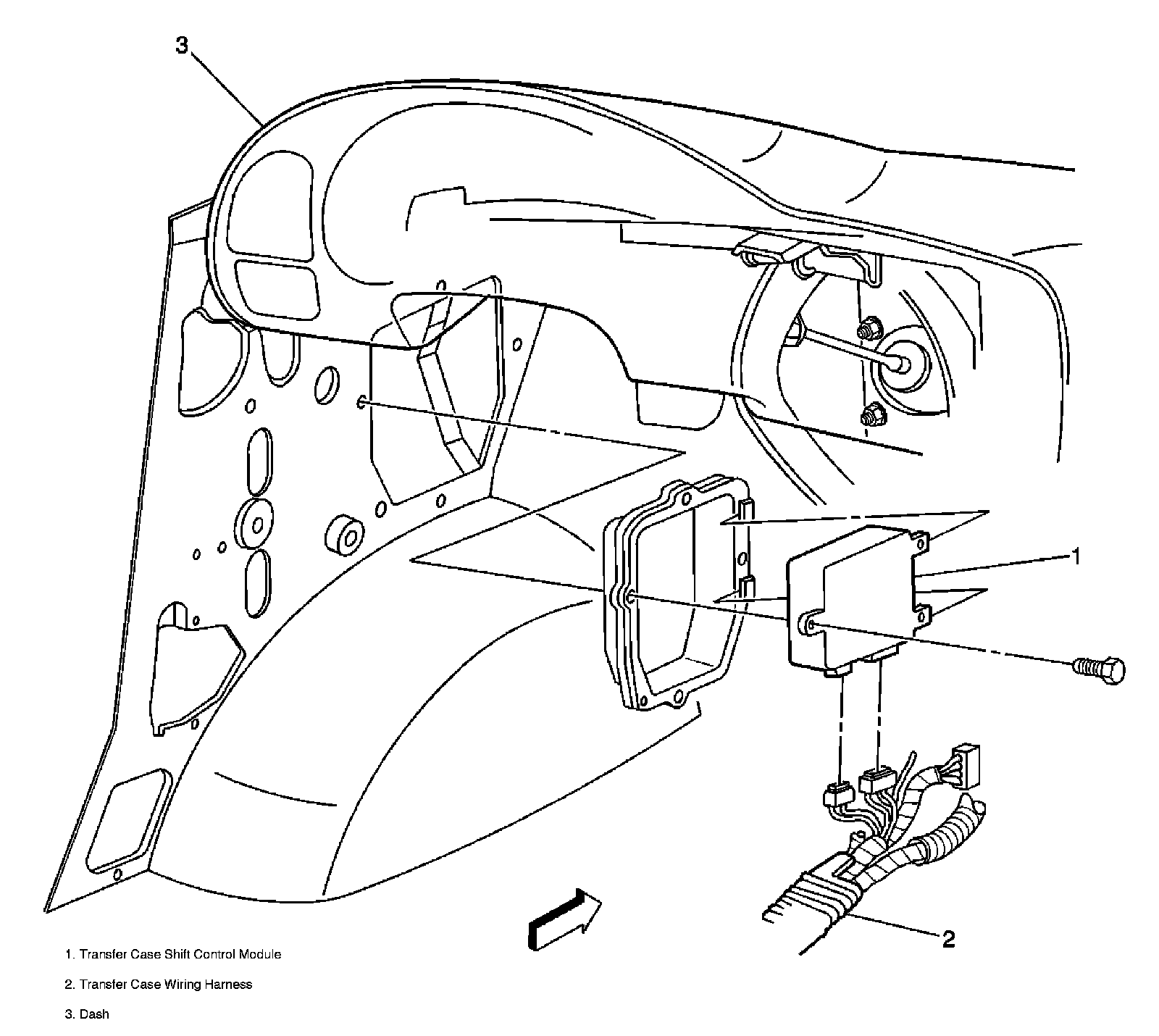 3

1

2

1. Transfer Case Shift Control Module

2. Transfer Case Wiring Harness

3. Dash