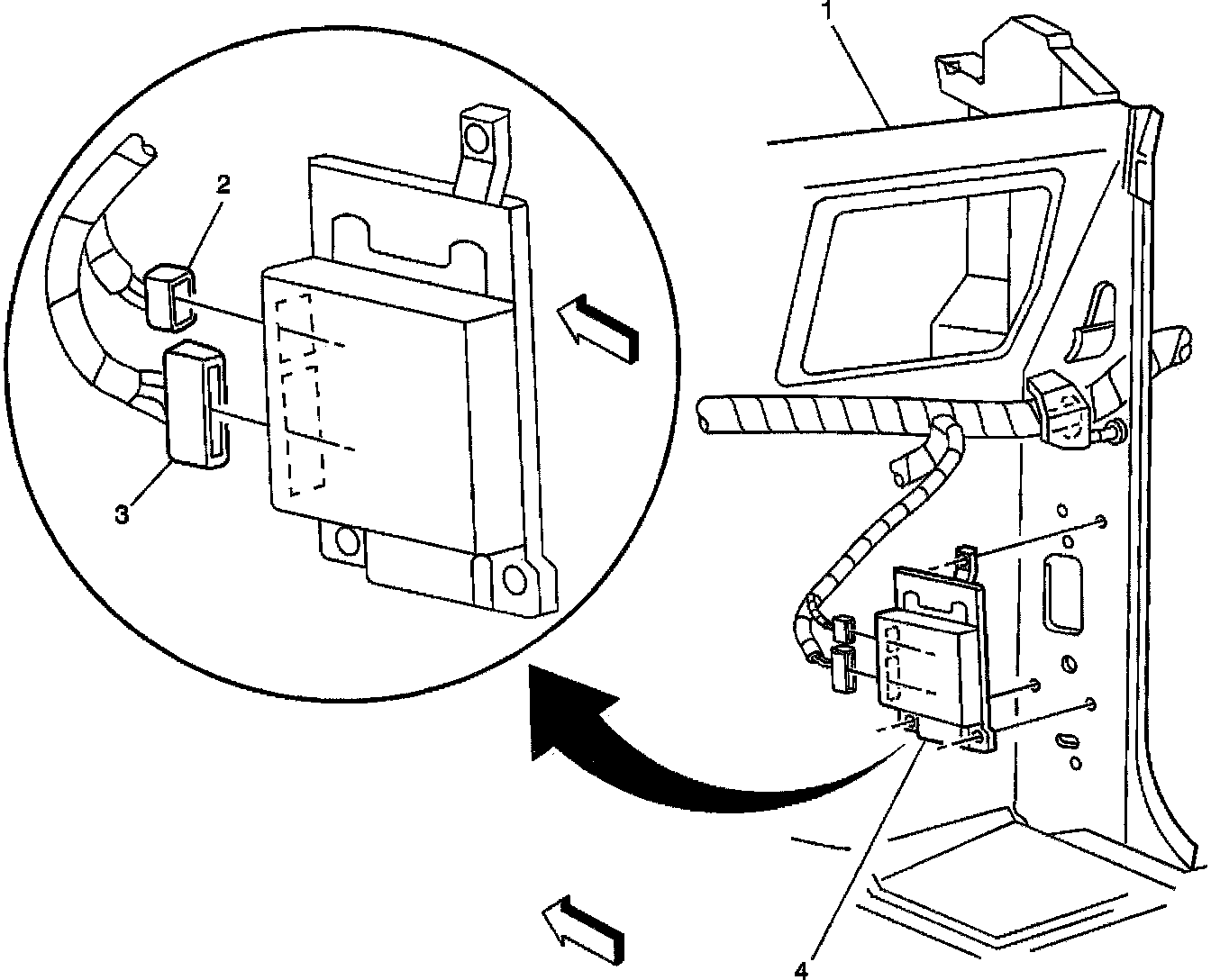 1
2
3
4