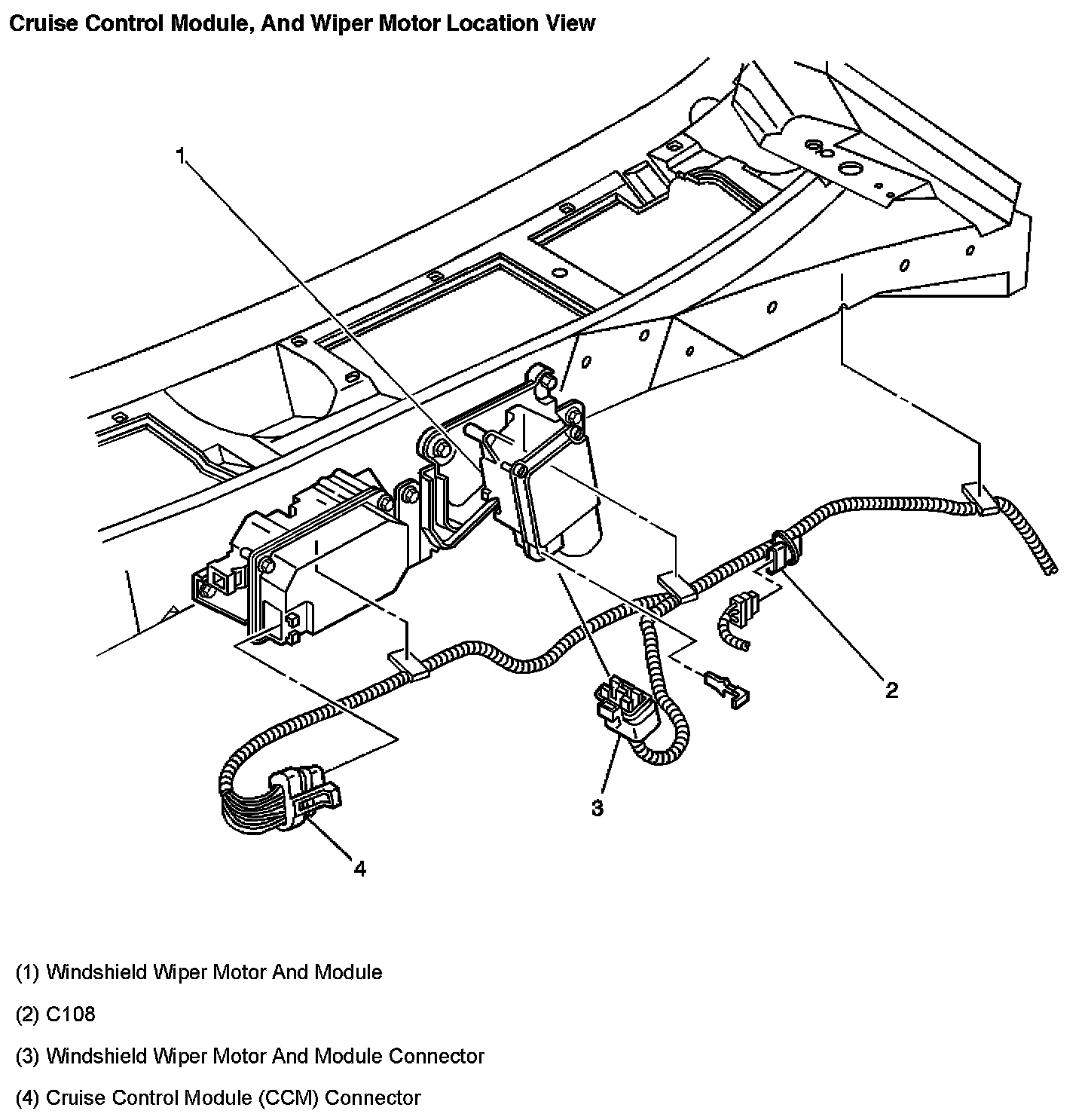 Cruise Control Module, And Wiper Motor Location View

1

2

3

4

(1) Windshield Wiper Motor And Module

(2) C108

(3) Windshield Wiper Motor And Module Connector

(4) Cruise Control Module (CCM) Connector