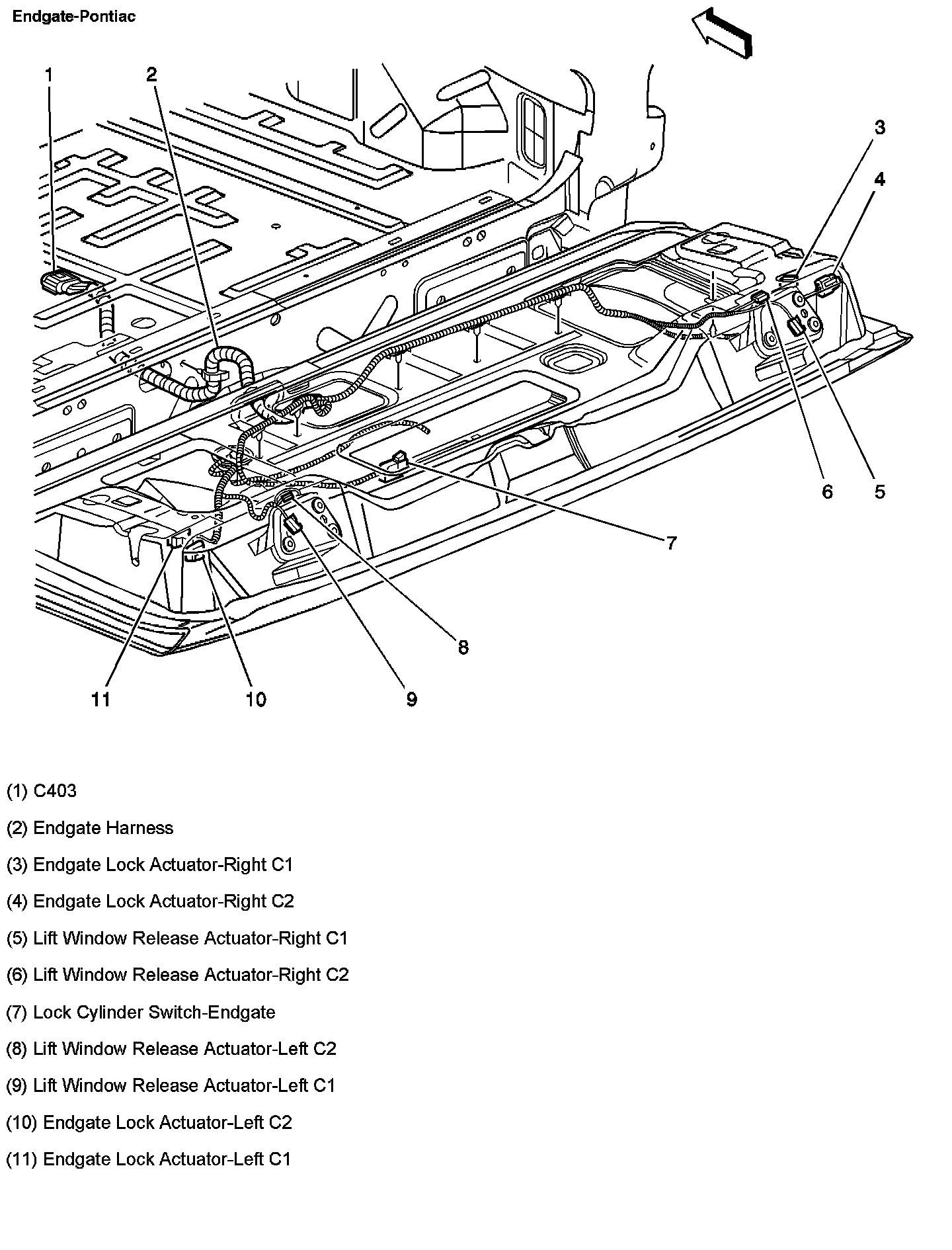 Endgate-Pontiac

1
2
3
4
6
5
7
8
11
10
9

(1) C403

(2) Endgate Harness

(3) Endgate Lock Actuator-Right C1

(4) Endgate Lock Actuator-Right C2

(5) Lift Window Release Actuator-Right C1

(6) Lift Window Release Actuator-Right C2

(7) Lock Cylinder Switch-Endgate

(8) Lift Window Release Actuator-Left C2

(9) Lift Window Release Actuator-Left C1

(10) Endgate Lock Actuator-Left C2

(11) Endgate Lock Actuator-Left C1