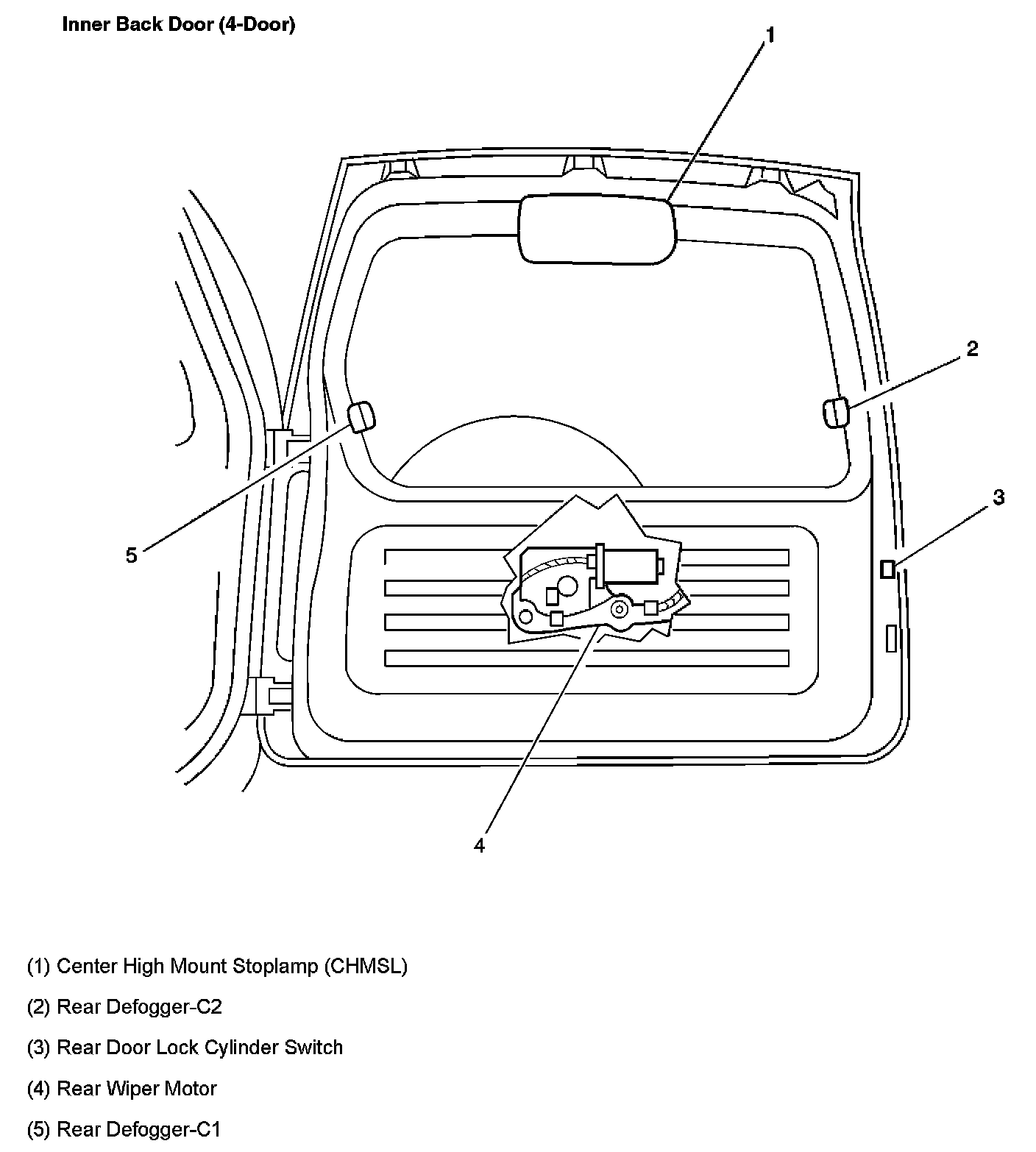 Inner Back Door (4-Door)

1

2

3

5

4

(1) Center High Mount Stoplamp (CHMSL)

(2) Rear Defogger-C2

(3) Rear Door Lock Cylinder Switch

(4) Rear Wiper Motor

(5) Rear Defogger-C1