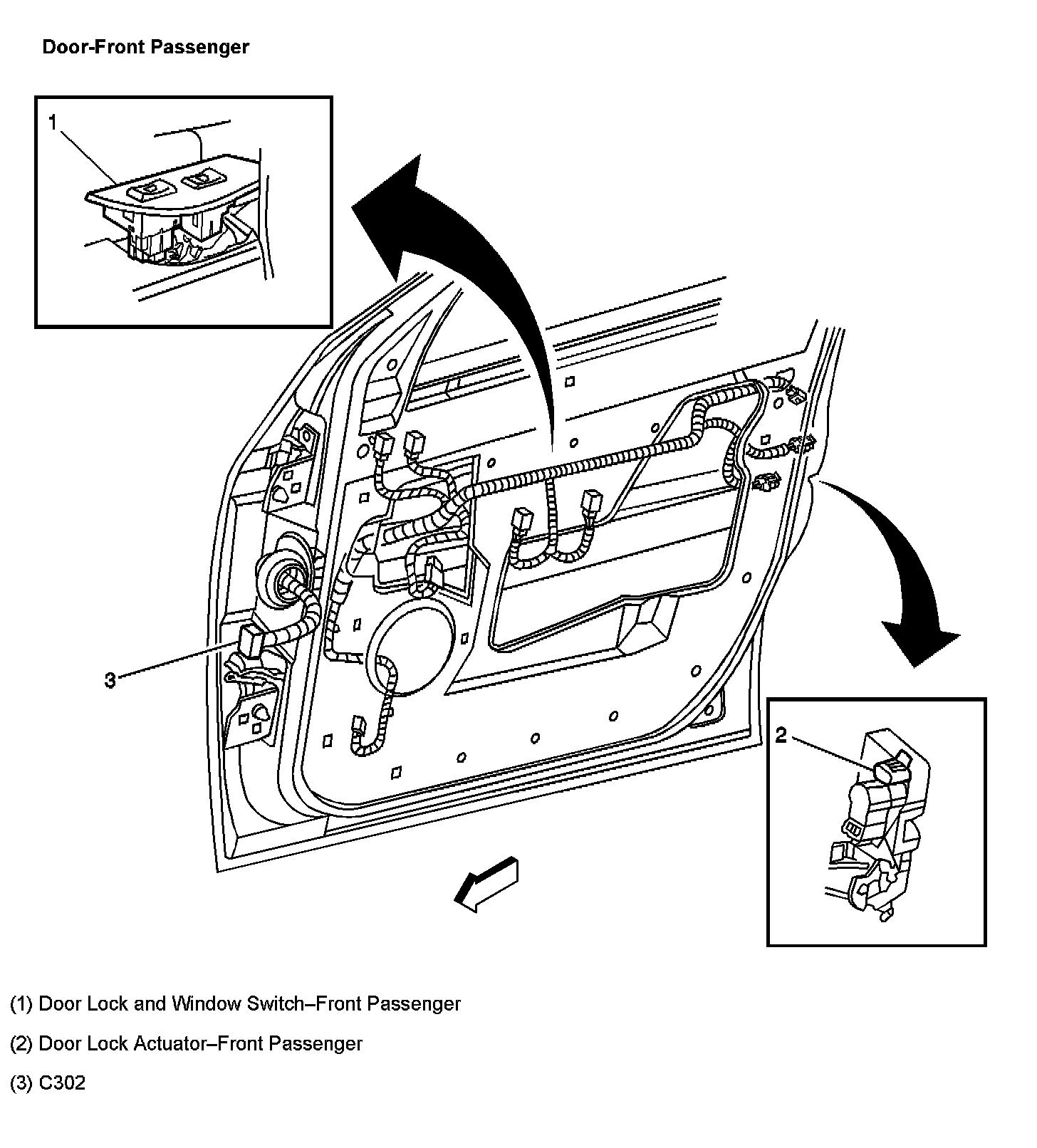 Door-Front Passenger

1

3

2

(1) Door Lock and Window Switch–Front Passenger

(2) Door Lock Actuator–Front Passenger

(3) C302