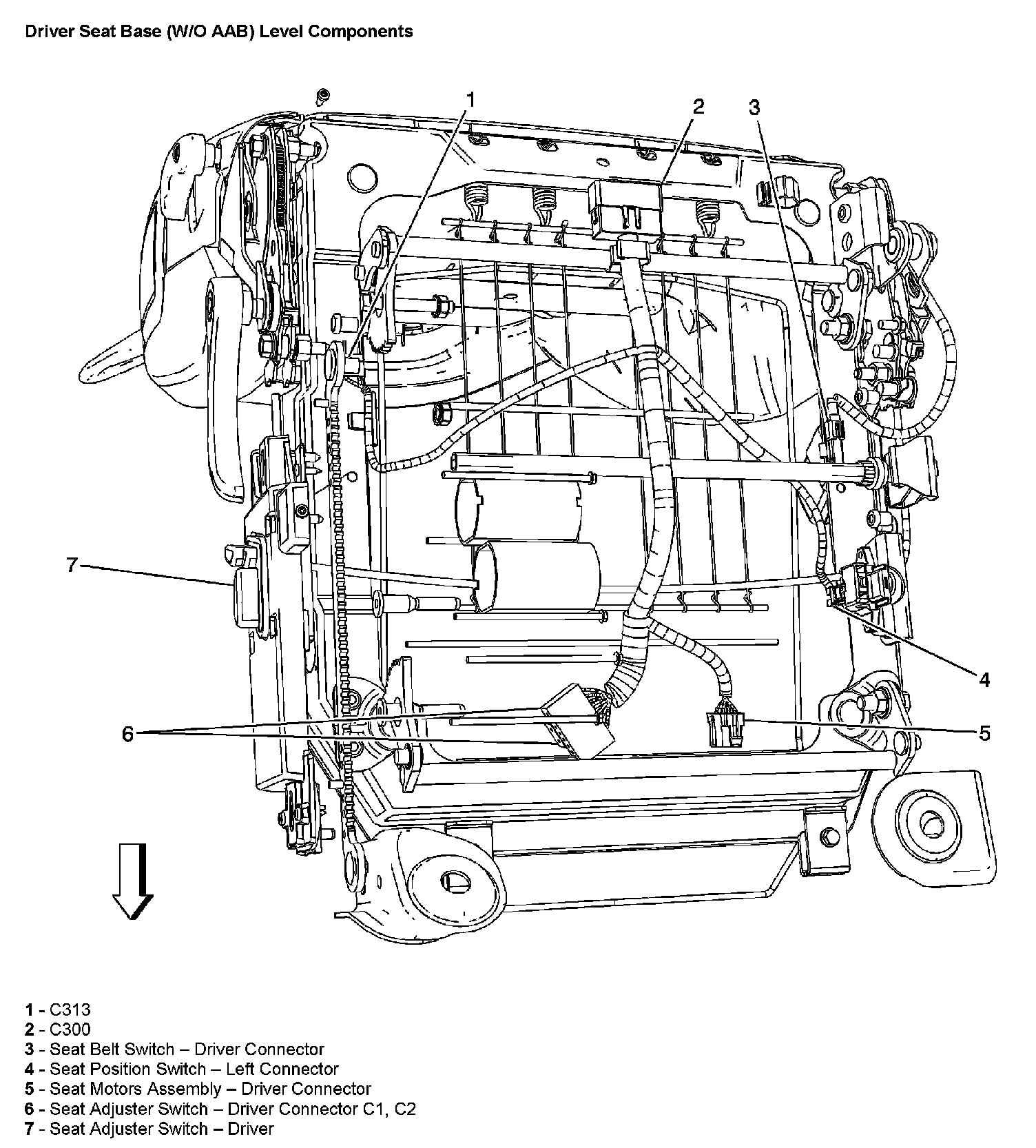 Driver Seat Base (W/O AAB) Level Components

1
2
3
7
4
6
5

1 - C313
2 - C300
3 - Seat Belt Switch – Driver Connector
4 - Seat Position Switch – Left Connector
5 - Seat Motors Assembly – Driver Connector
6 - Seat Adjuster Switch – Driver Connector C1, C2
7 - Seat Adjuster Switch – Driver