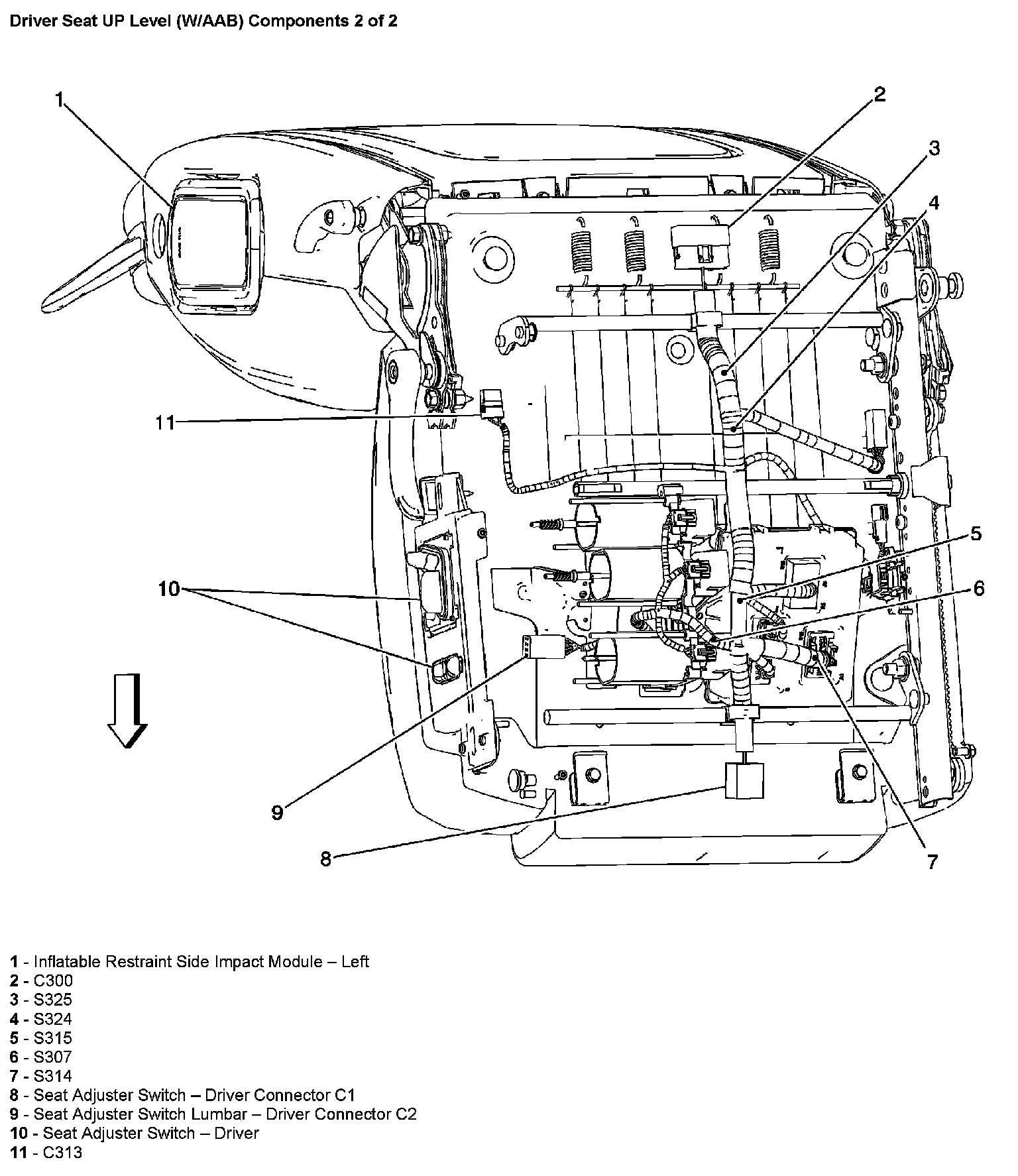 Driver Seat UP Level (W/AAB) Components 2 of 2

1

2

3

4

11

5

10

6

9

8

7

1 - Inflatable Restraint Side Impact Module – Left
2 - C300
3 - S325
4 - S324
5 - S315
6 - S307
7 - S314
8 - Seat Adjuster Switch – Driver Connector C1
9 - Seat Adjuster Switch Lumbar – Driver Connector C2
10 - Seat Adjuster Switch – Driver
11 - C313