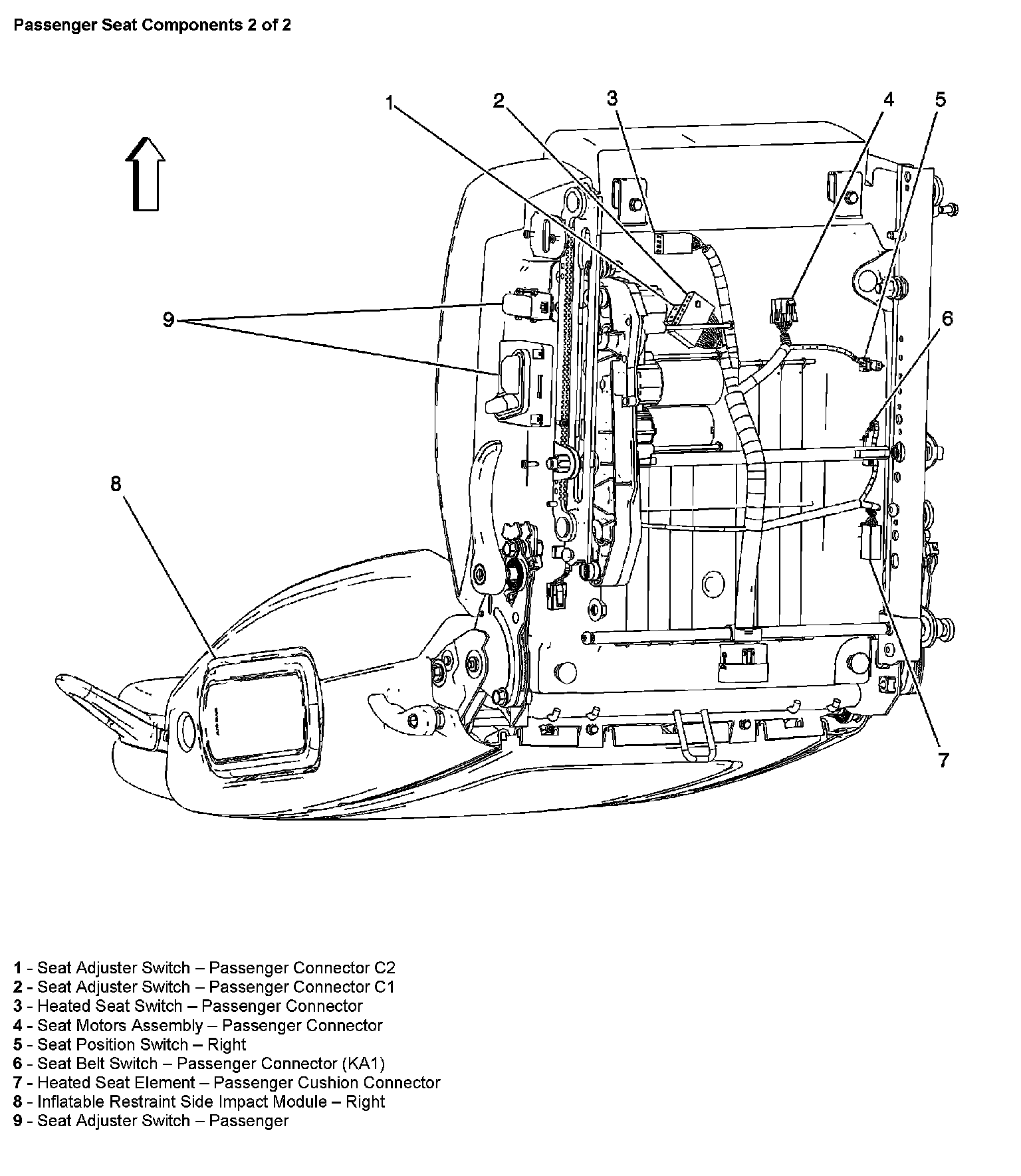 Passenger Seat Components 2 of 2

1

2

3

4

5

9

6

8

7

1 - Seat Adjuster Switch – Passenger Connector C2
2 - Seat Adjuster Switch – Passenger Connector C1
3 - Heated Seat Switch – Passenger Connector
4 - Seat Motors Assembly – Passenger Connector
5 - Seat Position Switch – Right
6 - Seat Belt Switch – Passenger Connector (KA1)
7 - Heated Seat Element – Passenger Cushion Connector
8 - Inflatable Restraint Side Impact Module – Right
9 - Seat Adjuster Switch – Passenger