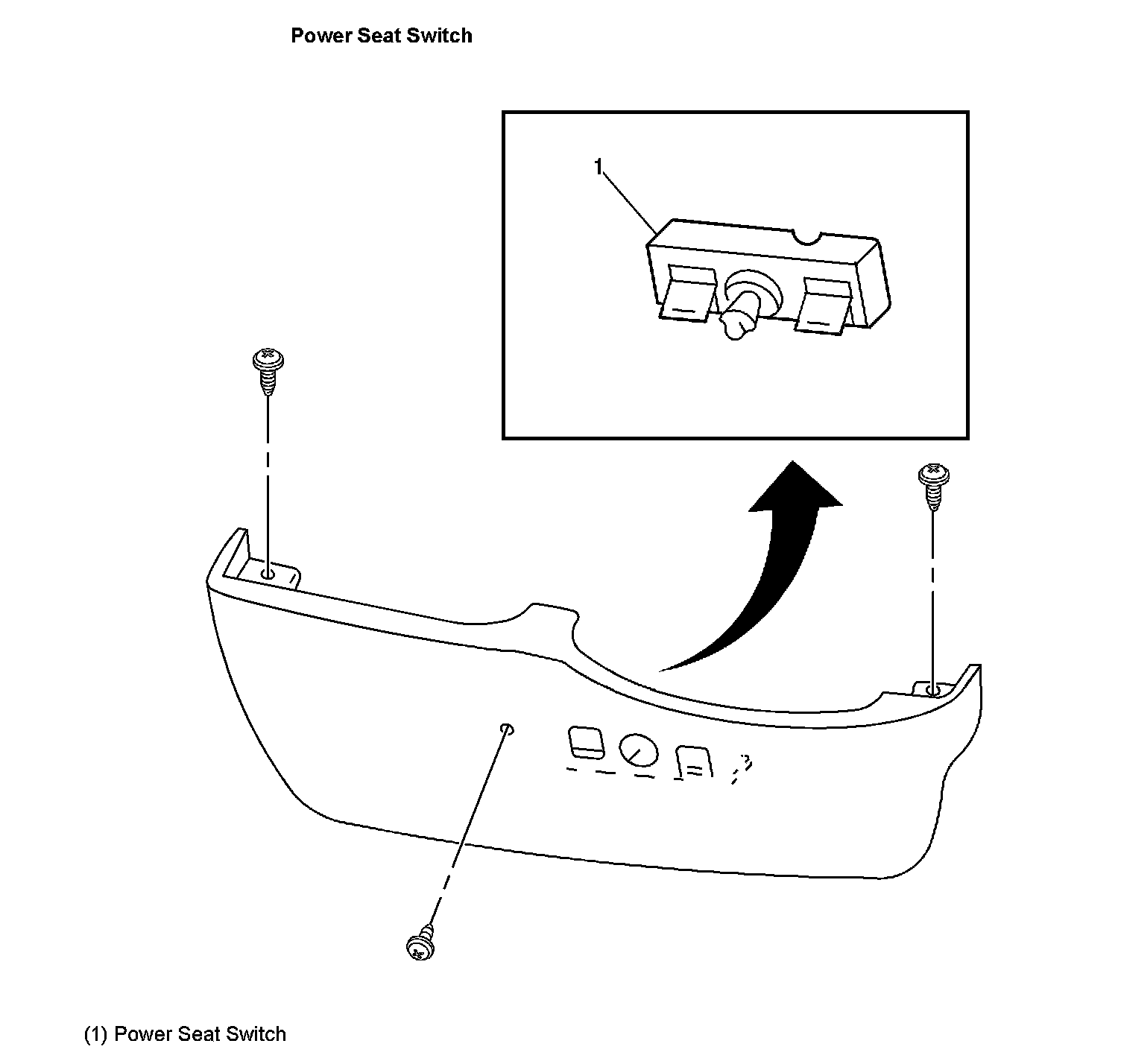 Power Seat Switch

1

(1) Power Seat Switch