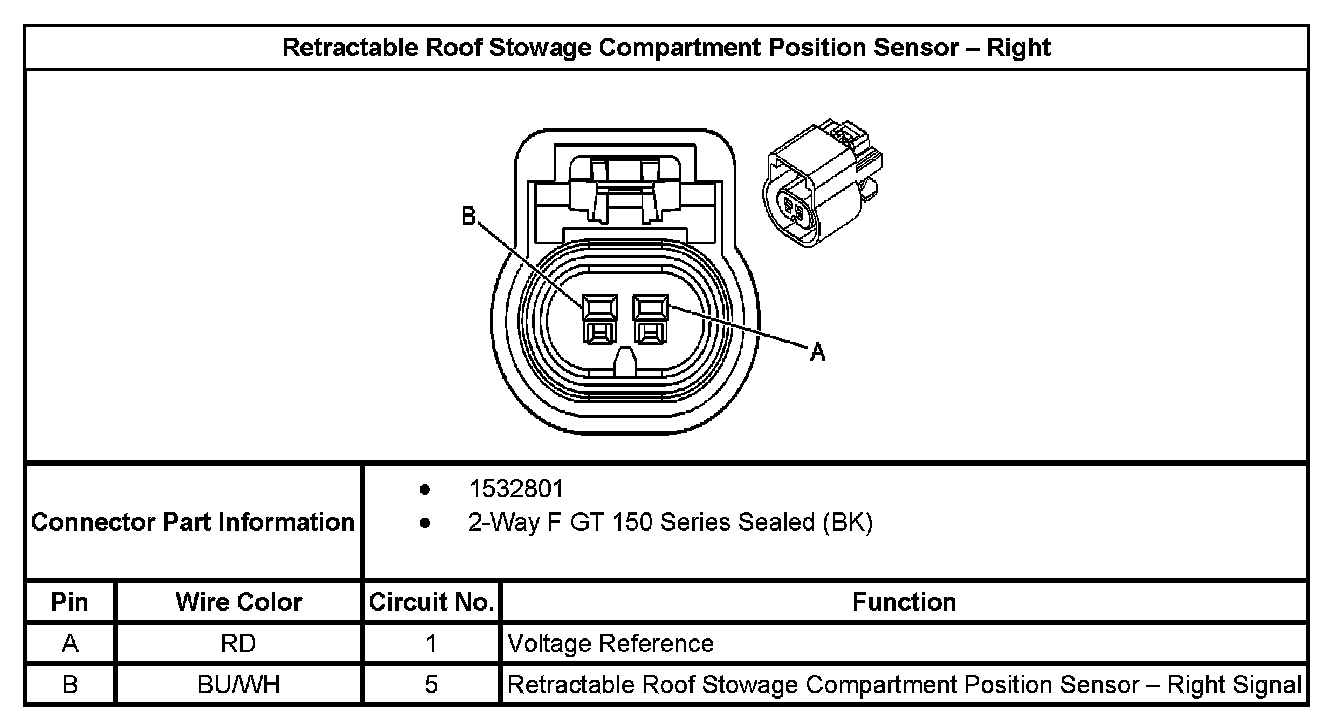 Retractable Roof Stowage Compartment Position Sensor – Right

B

A

Connector Part Information
• 1532801
• 2-Way F GT 150 Series Sealed (BK)

| Pin | Wire Color | Circuit No. | Function |
|---|---|---|---|
| A | RD | 1 | Voltage Reference |
| B | BU/WH | 5 | Retractable Roof Stowage Compartment Position Sensor – Right Signal |