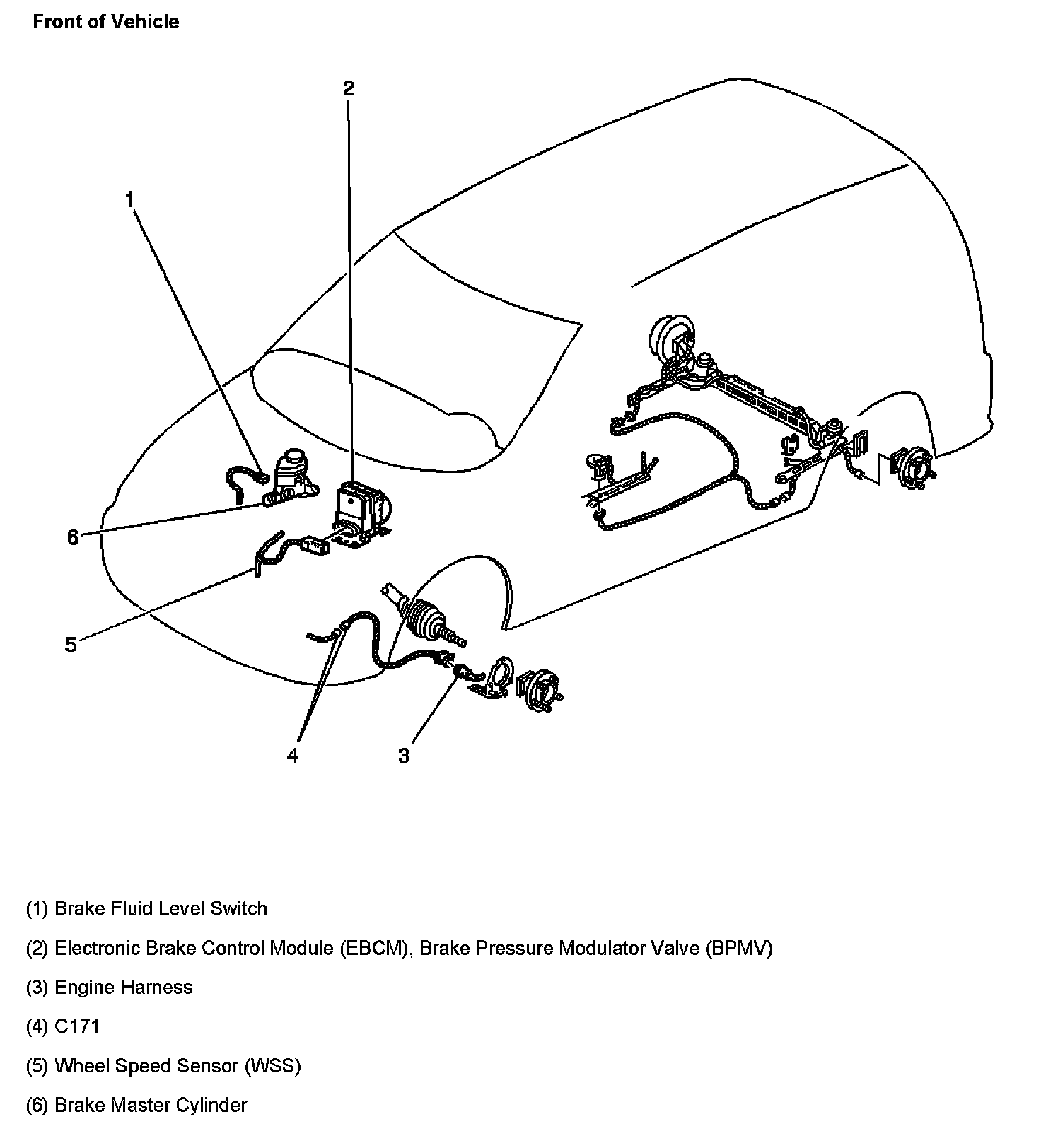 Front of Vehicle

2

1

6

5

4

3

(1) Brake Fluid Level Switch

(2) Electronic Brake Control Module (EBCM), Brake Pressure Modulator Valve (BPMV)

(3) Engine Harness

(4) C171

(5) Wheel Speed Sensor (WSS)

(6) Brake Master Cylinder