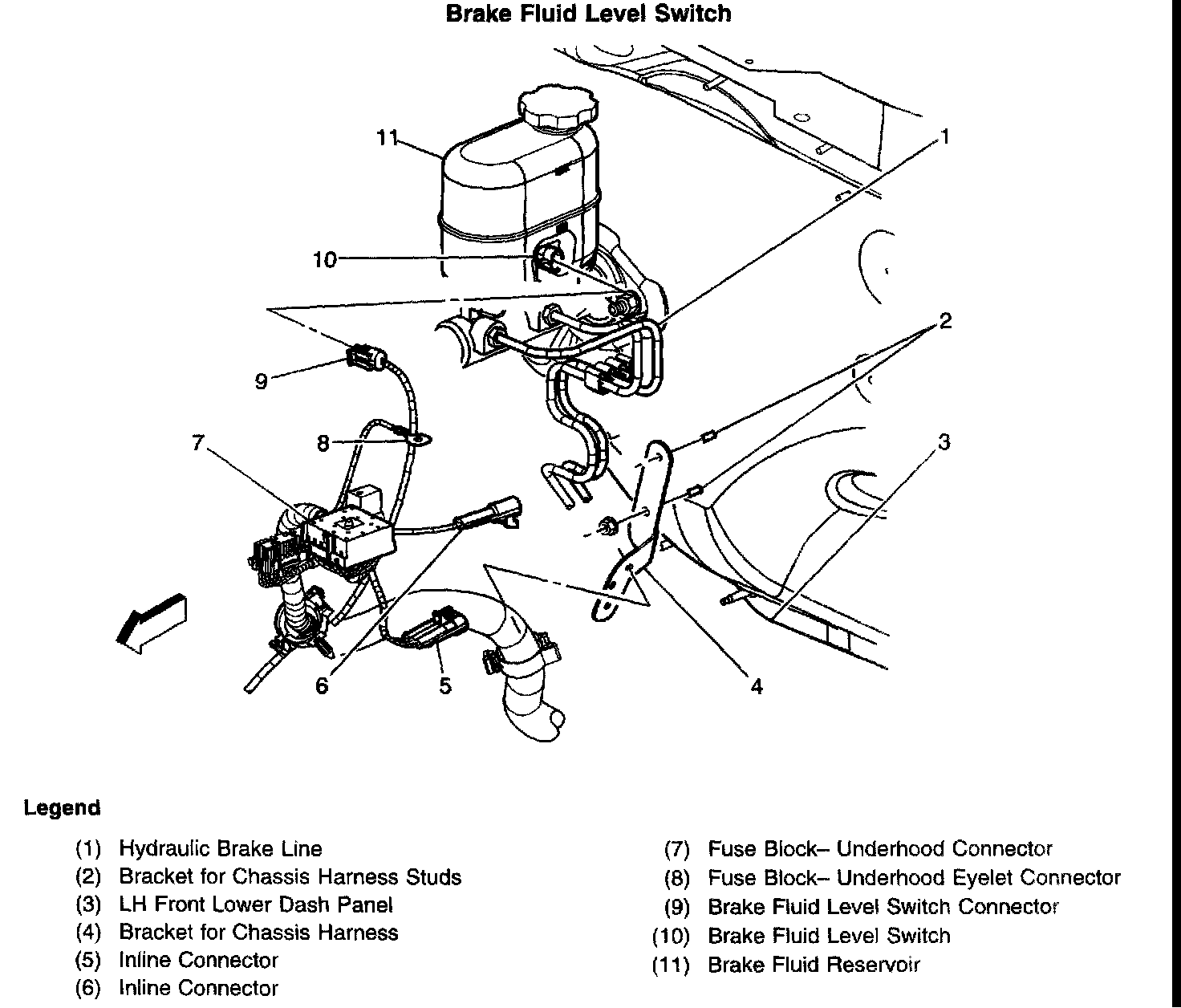 Brake Fluid Level Switch

11
1
10
2
9
8
7
3
6
5
4

Legend

(1) Hydraulic Brake Line
(2) Bracket for Chassis Harness Studs
(3) LH Front Lower Dash Panel
(4) Bracket for Chassis Harness
(5) Inline Connector
(6) Inline Connector

(7) Fuse Block– Underhood Connector
(8) Fuse Block– Underhood Eyelet Connector
(9) Brake Fluid Level Switch Connector
(10) Brake Fluid Level Switch
(11) Brake Fluid Reservoir