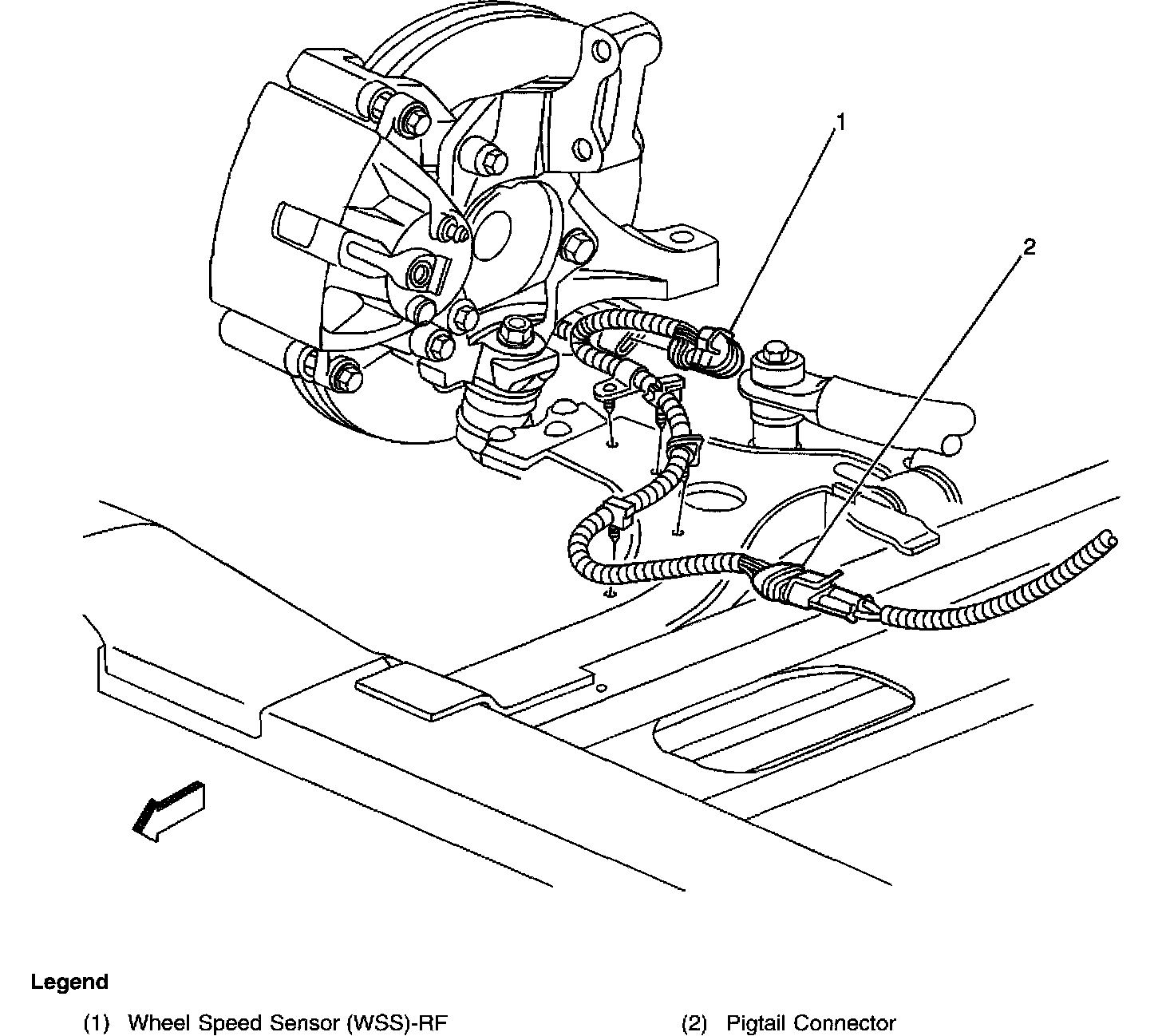 1

2

Legend

(1) Wheel Speed Sensor (WSS)-RF

(2) Pigtail Connector