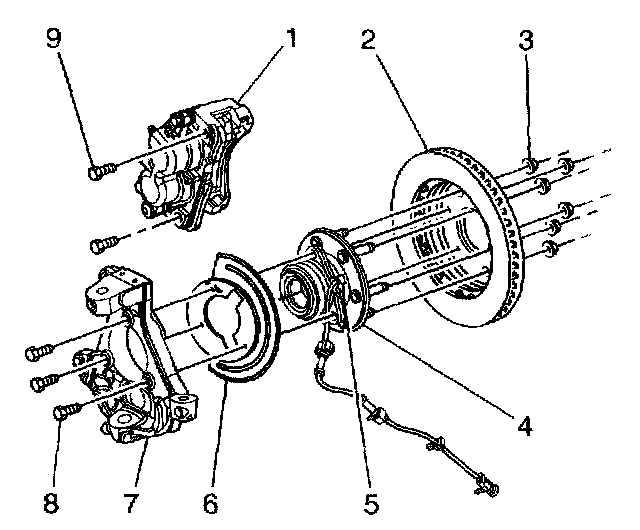 9
1
2
3
4
5
6
7
8