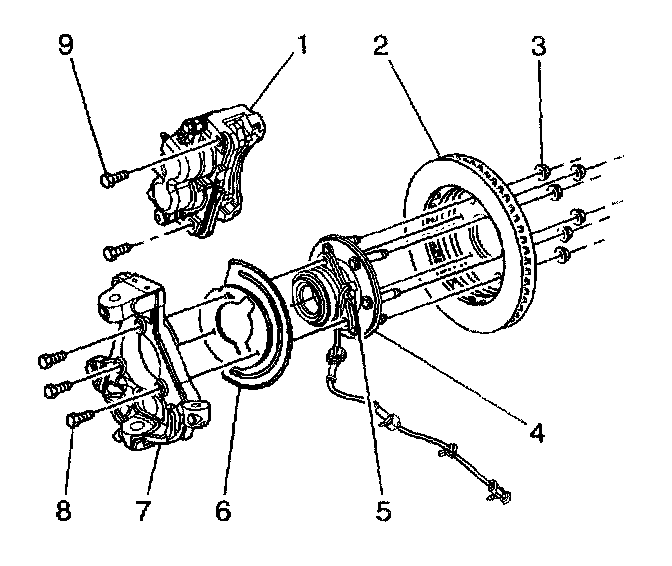 9
1
2
3
4
8
7
6
5