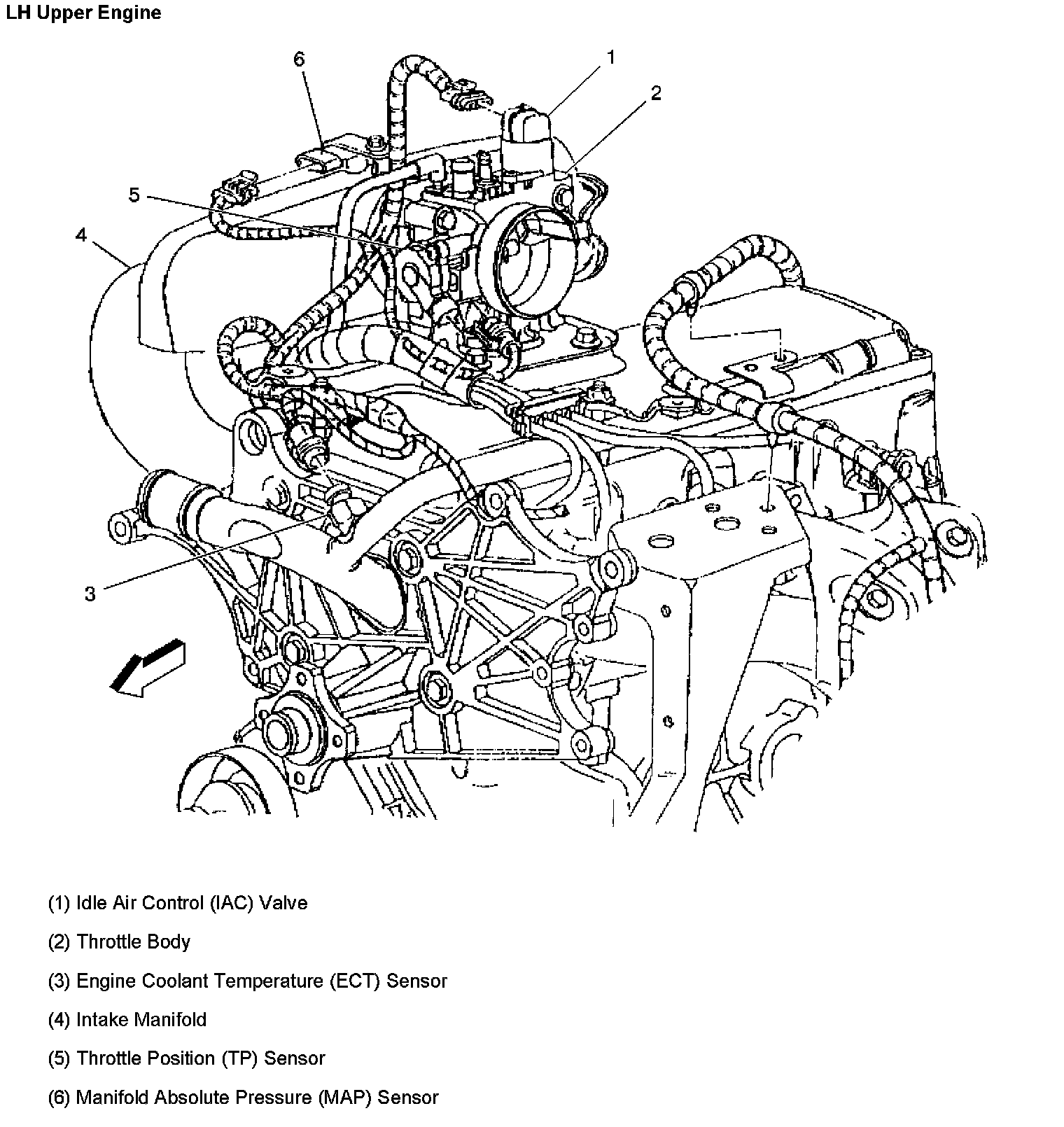 LH Upper Engine

6
1
2
5
4
3

(1) Idle Air Control (IAC) Valve

(2) Throttle Body

(3) Engine Coolant Temperature (ECT) Sensor

(4) Intake Manifold

(5) Throttle Position (TP) Sensor

(6) Manifold Absolute Pressure (MAP) Sensor