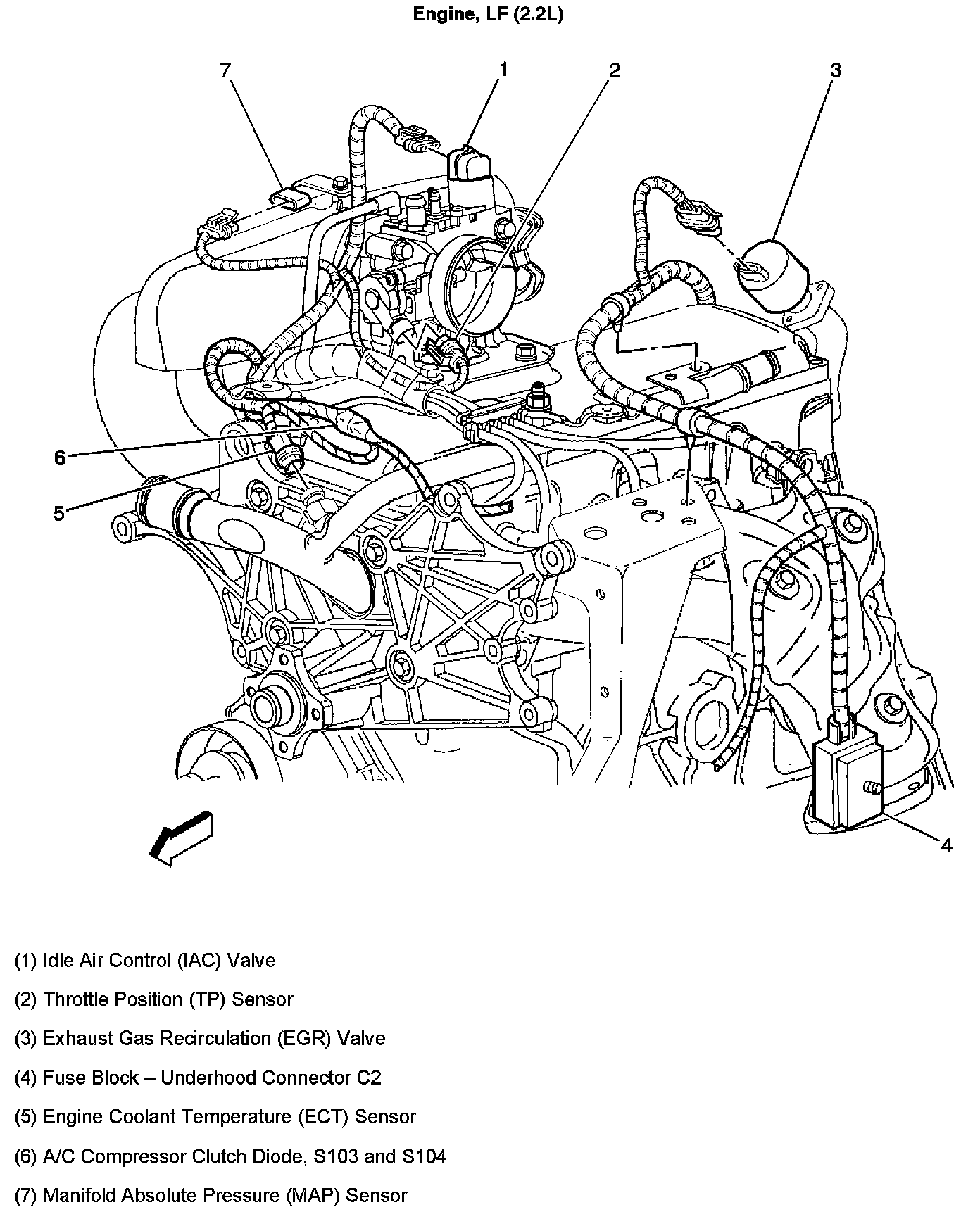 Engine, LF (2.2L)

7
1
2
3
6
5
4

(1) Idle Air Control (IAC) Valve

(2) Throttle Position (TP) Sensor

(3) Exhaust Gas Recirculation (EGR) Valve

(4) Fuse Block – Underhood Connector C2

(5) Engine Coolant Temperature (ECT) Sensor

(6) A/C Compressor Clutch Diode, S103 and S104

(7) Manifold Absolute Pressure (MAP) Sensor