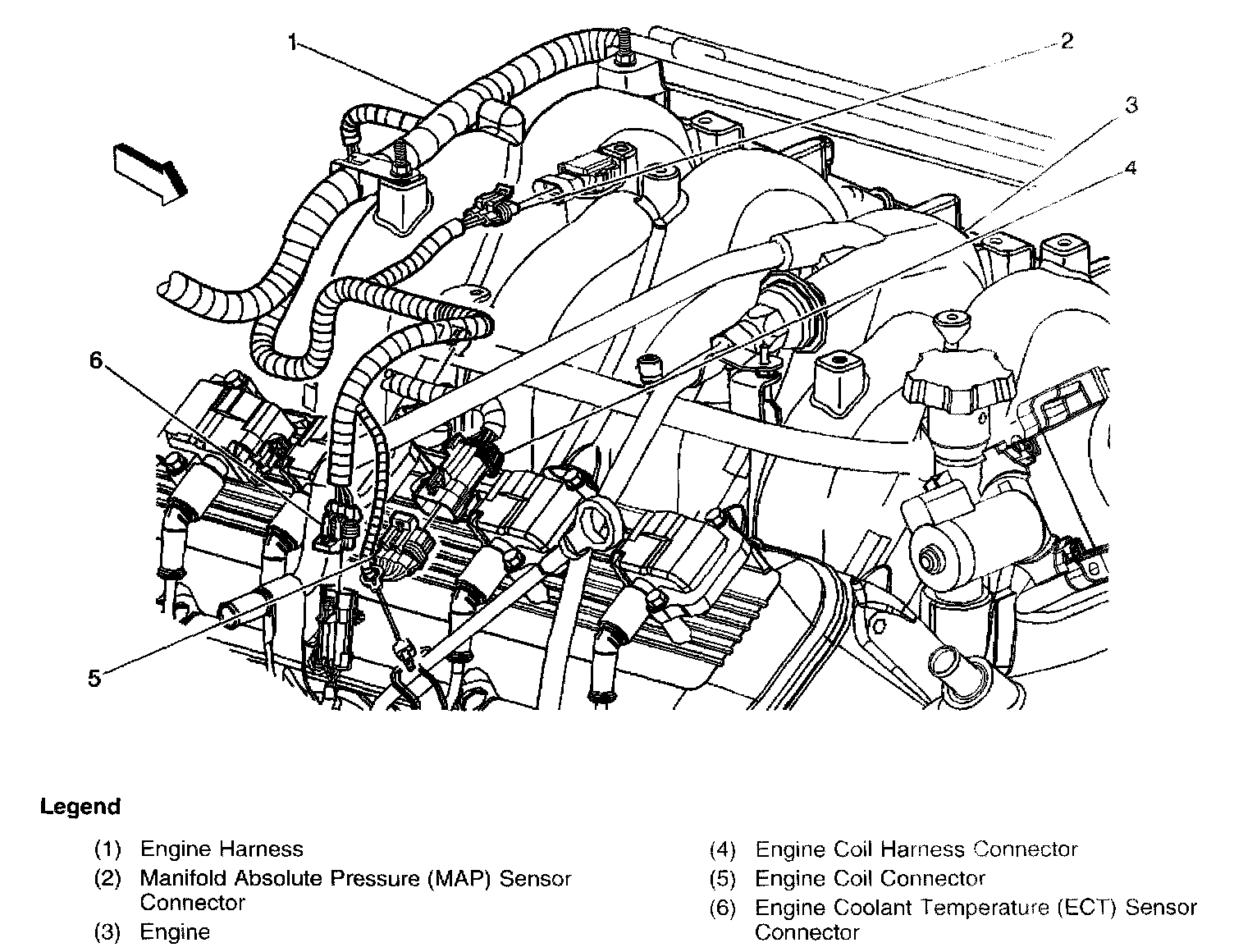 1
2
3
4
6
5

Legend

(1) Engine Harness
(2) Manifold Absolute Pressure (MAP) Sensor Connector
(3) Engine

(4) Engine Coil Harness Connector
(5) Engine Coil Connector
(6) Engine Coolant Temperature (ECT) Sensor Connector